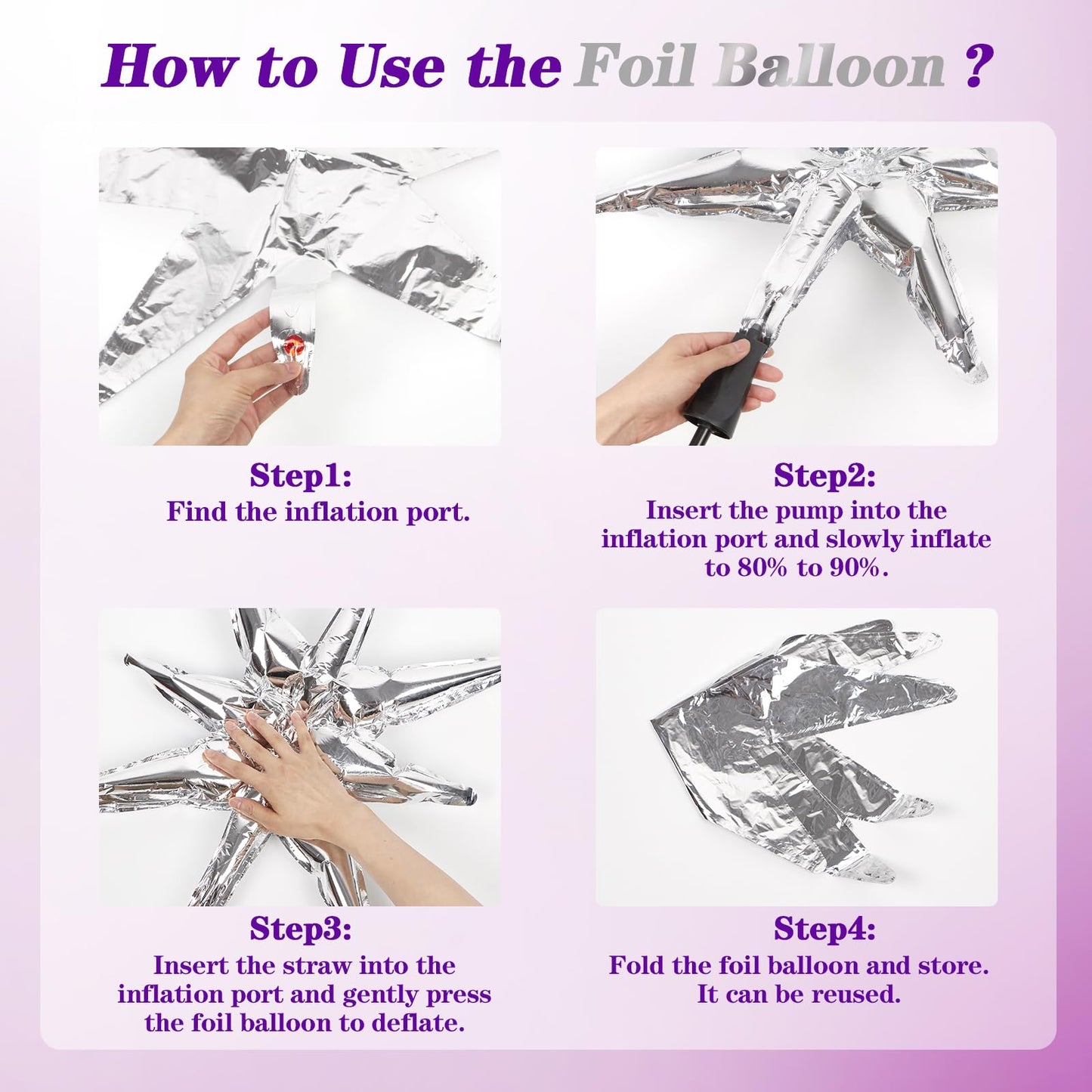 How to Use the Foil Balloon ?

Step1:
Find the inflation port.

Step2:
Insert the pump into the inflation port and slowly inflate to 80% to 90%.

Step3:
Insert the straw into the inflation port and gently press the foil balloon to deflate.

Step4:
Fold the foil balloon and store. It can be reused.