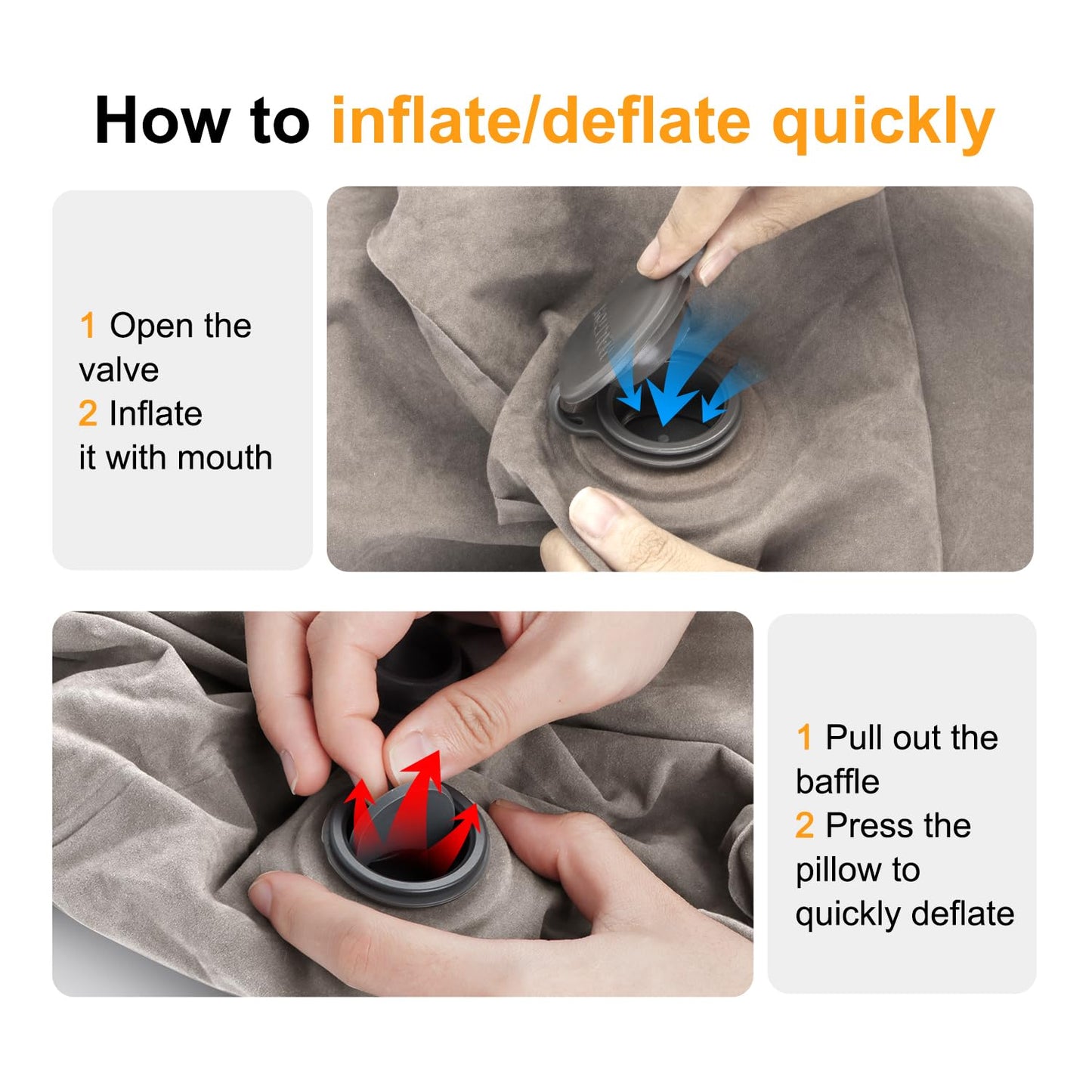 How to inflate/deflate quickly

1 Open the valve
2 Inflate it with mouth

1 Pull out the baffle
2 Press the pillow to quickly deflate