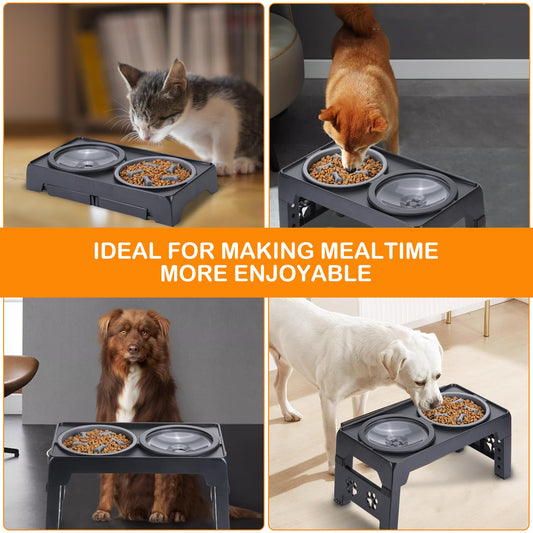 IDEAL FOR MAKING MEALTIME MORE ENJOYABLE