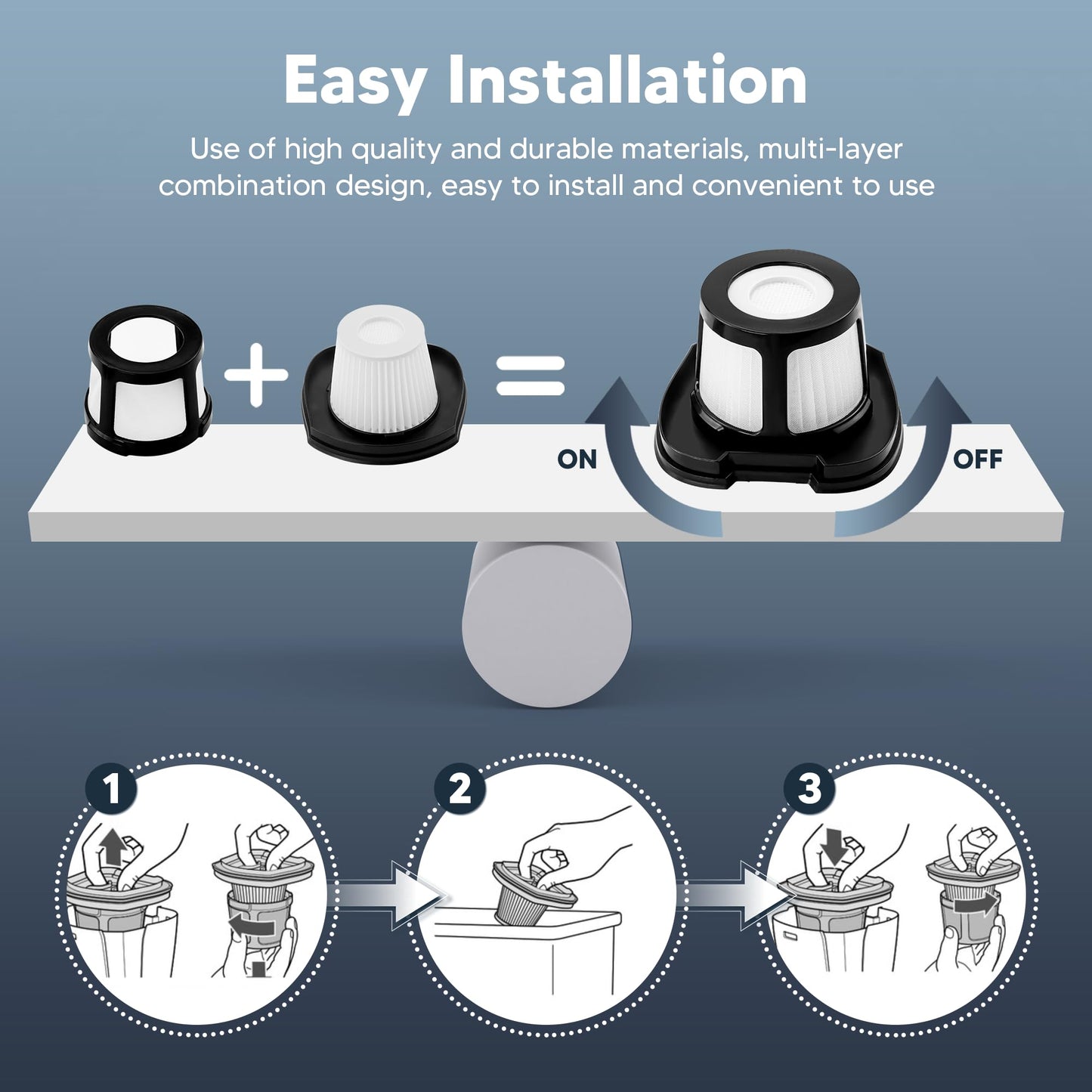 Easy Installation

Use of high quality and durable materials, multi-layer combination design, easy to install and convenient to use

+ =

ON

OFF

1

2

3