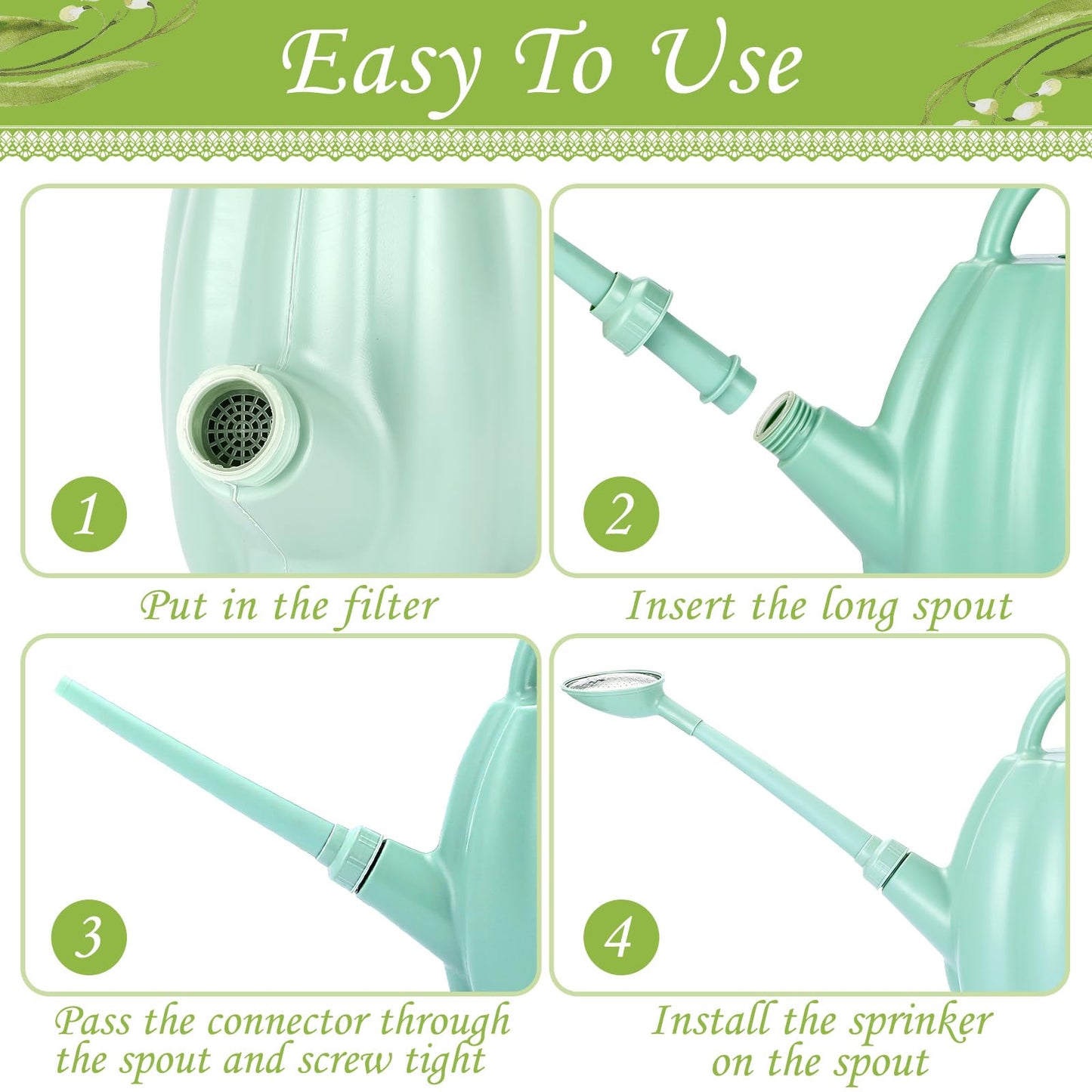 Easy To Use

1

Put in the filter

2

Insert the long spout

3

Pass the connector through the spout and screw tight

4

Install the sprinker on the spout