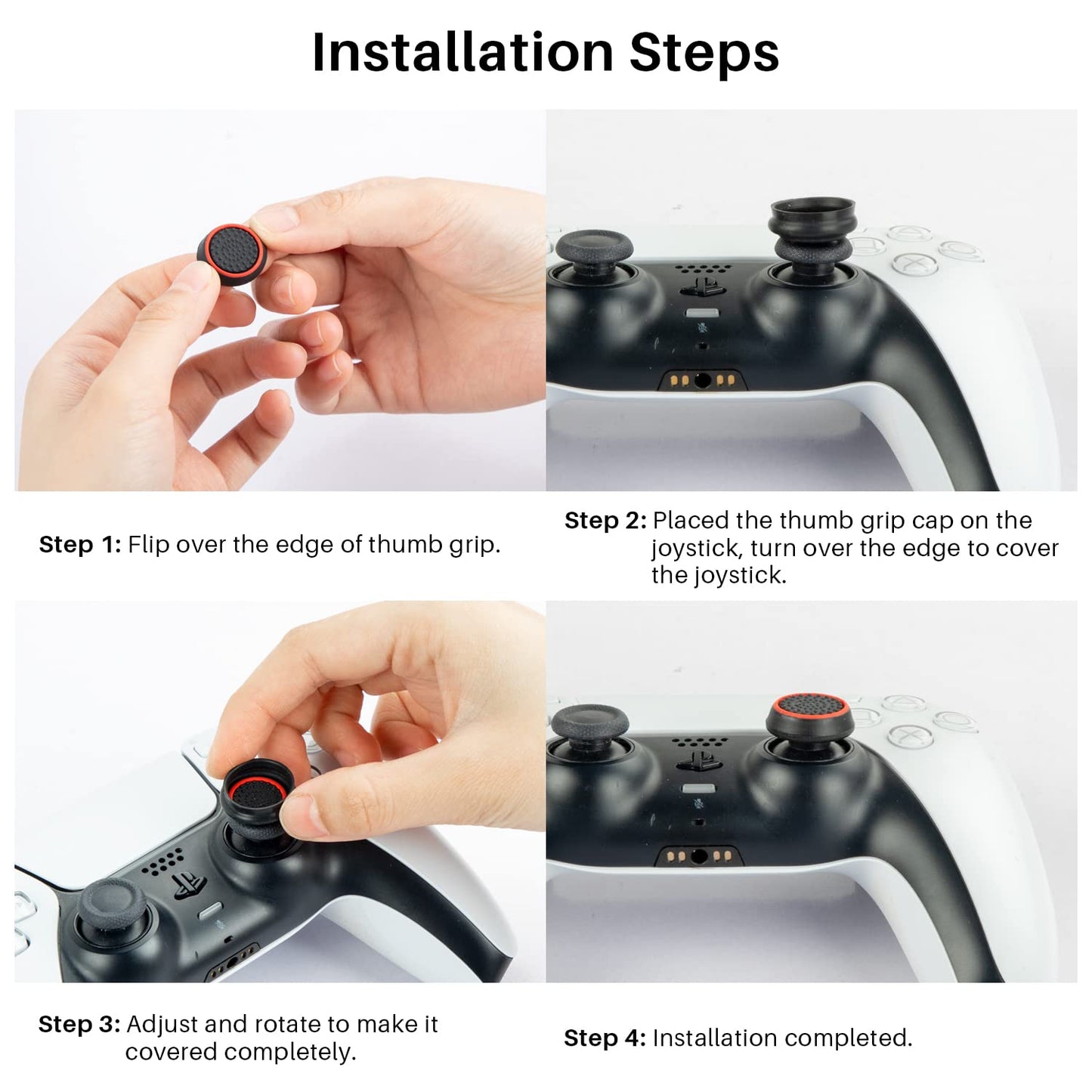 Installation Steps

Step 1: Flip over the edge of thumb grip.

Step 2: Placed the thumb grip cap on the joystick, turn over the edge to cover the joystick.

Step 3: Adjust and rotate to make it covered completely.

Step 4: Installation completed.