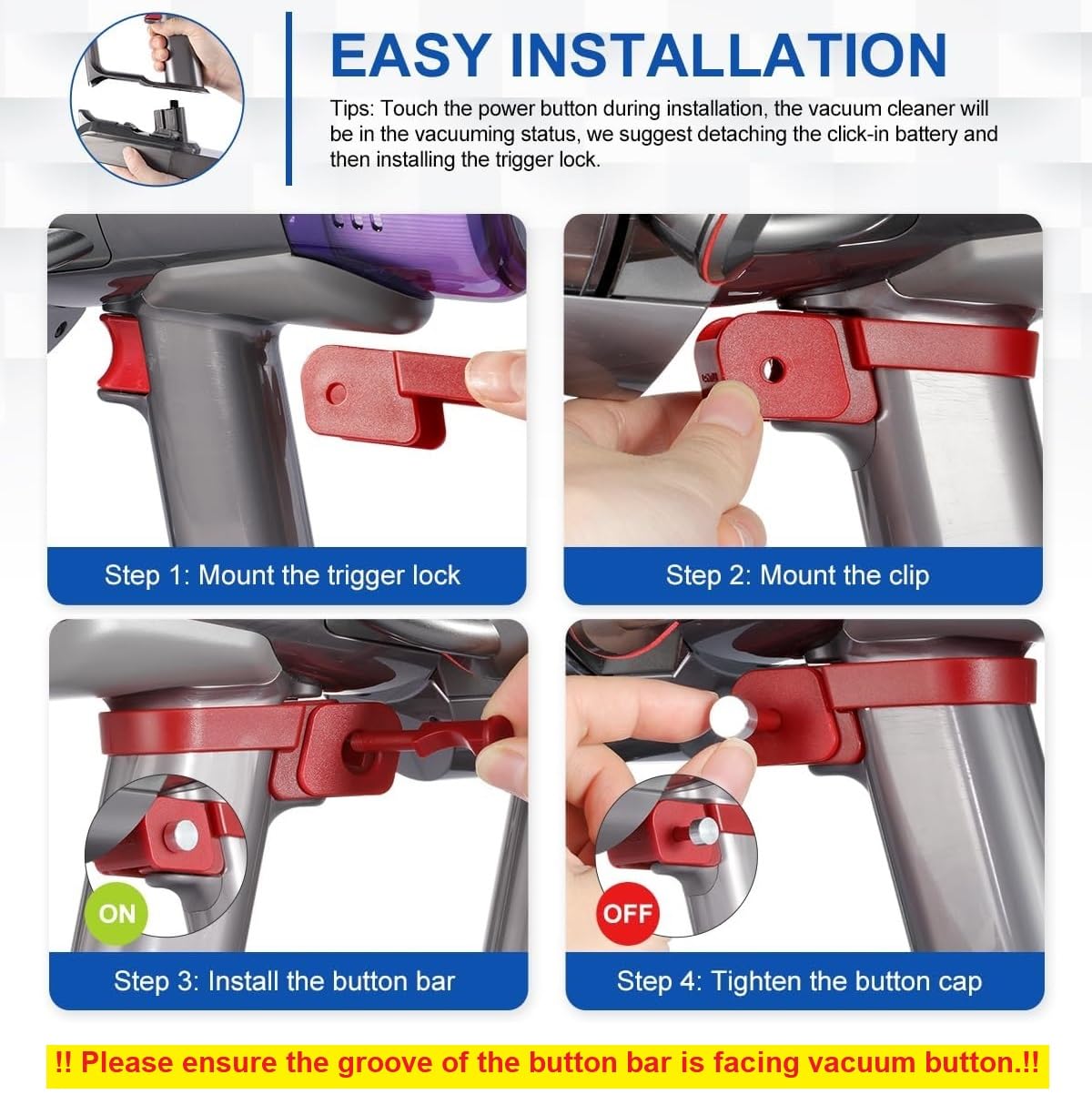 EASY INSTALLATION

Tips: Touch the power button during installation, the vacuum cleaner will be in the vacuuming status, we suggest detaching the click-in battery and then installing the trigger lock.

Step 1: Mount the trigger lock

Step 2: Mount the clip

ON

Step 3: Install the button bar

OFF

Step 4: Tighten the button cap

!! Please ensure the groove of the button bar is facing vacuum button.!!