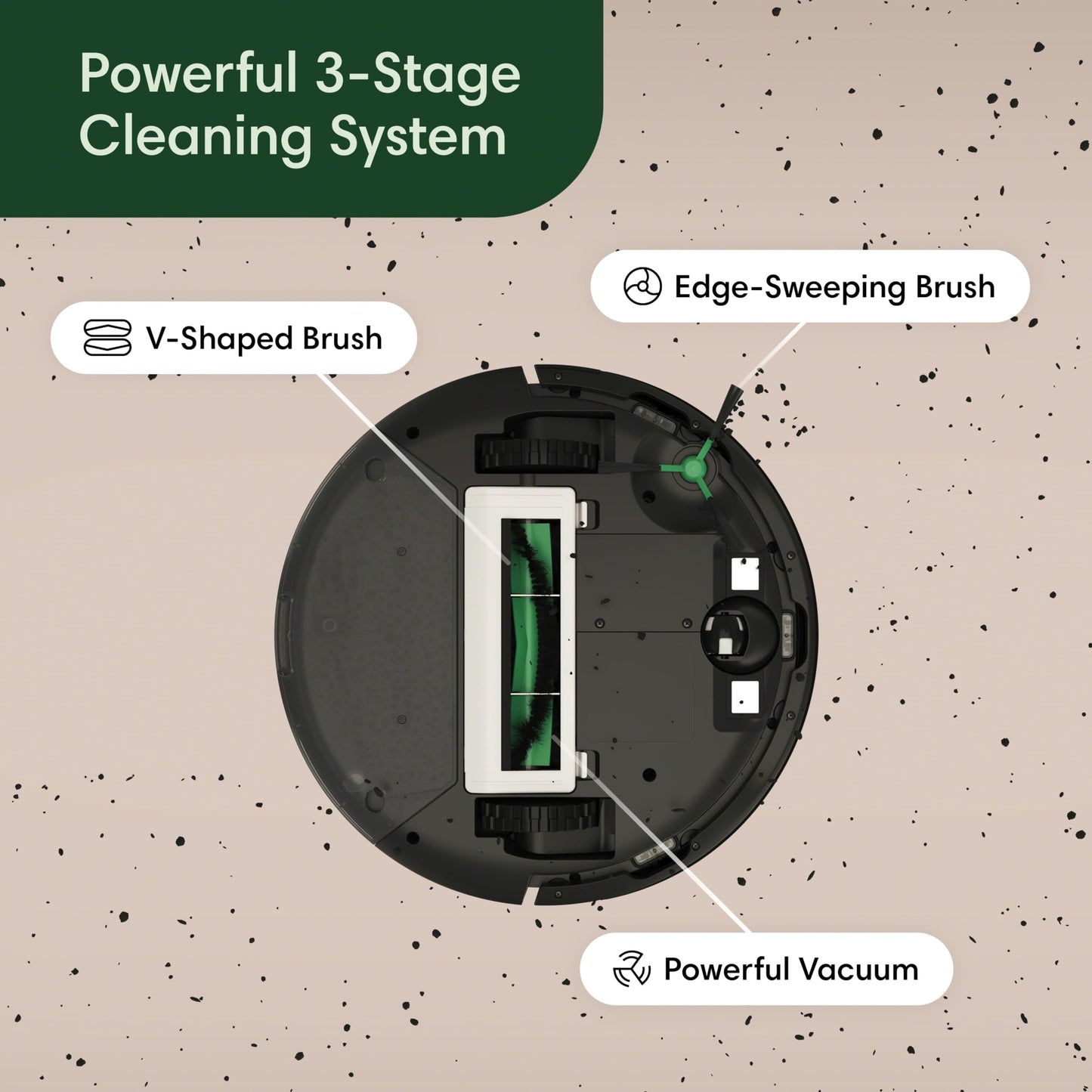 Powerful 3-Stage Cleaning System

Edge-Sweeping Brush

V-Shaped Brush

Powerful Vacuum