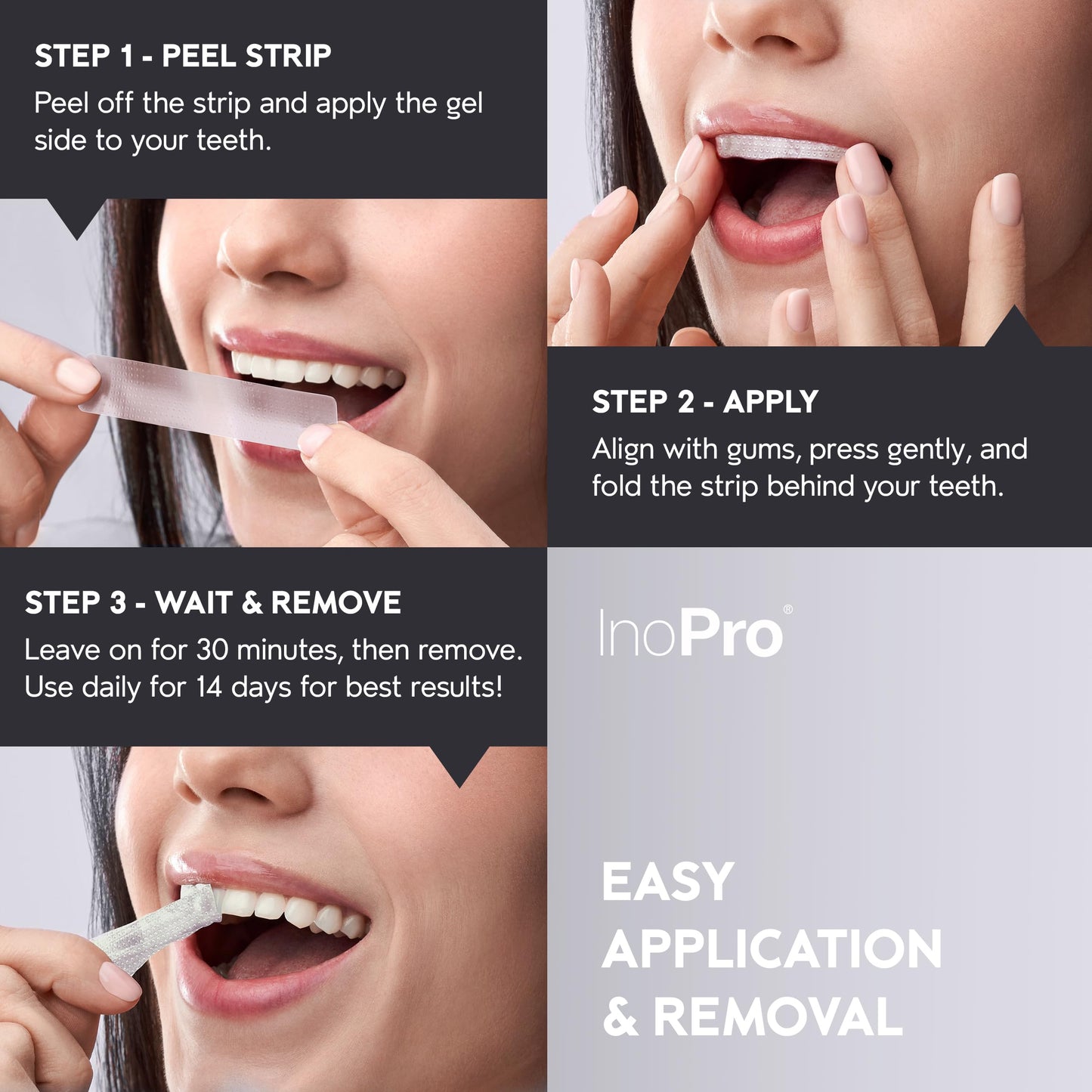 STEP 1 - PEEL STRIP
Peel off the strip and apply the gel side to your teeth.

STEP 2 - APPLY
Align with gums, press gently, and fold the strip behind your teeth.

STEP 3 - WAIT & REMOVE
Leave on for 30 minutes, then remove. Use daily for 14 days for best results!

InoPro®

EASY APPLICATION & REMOVAL