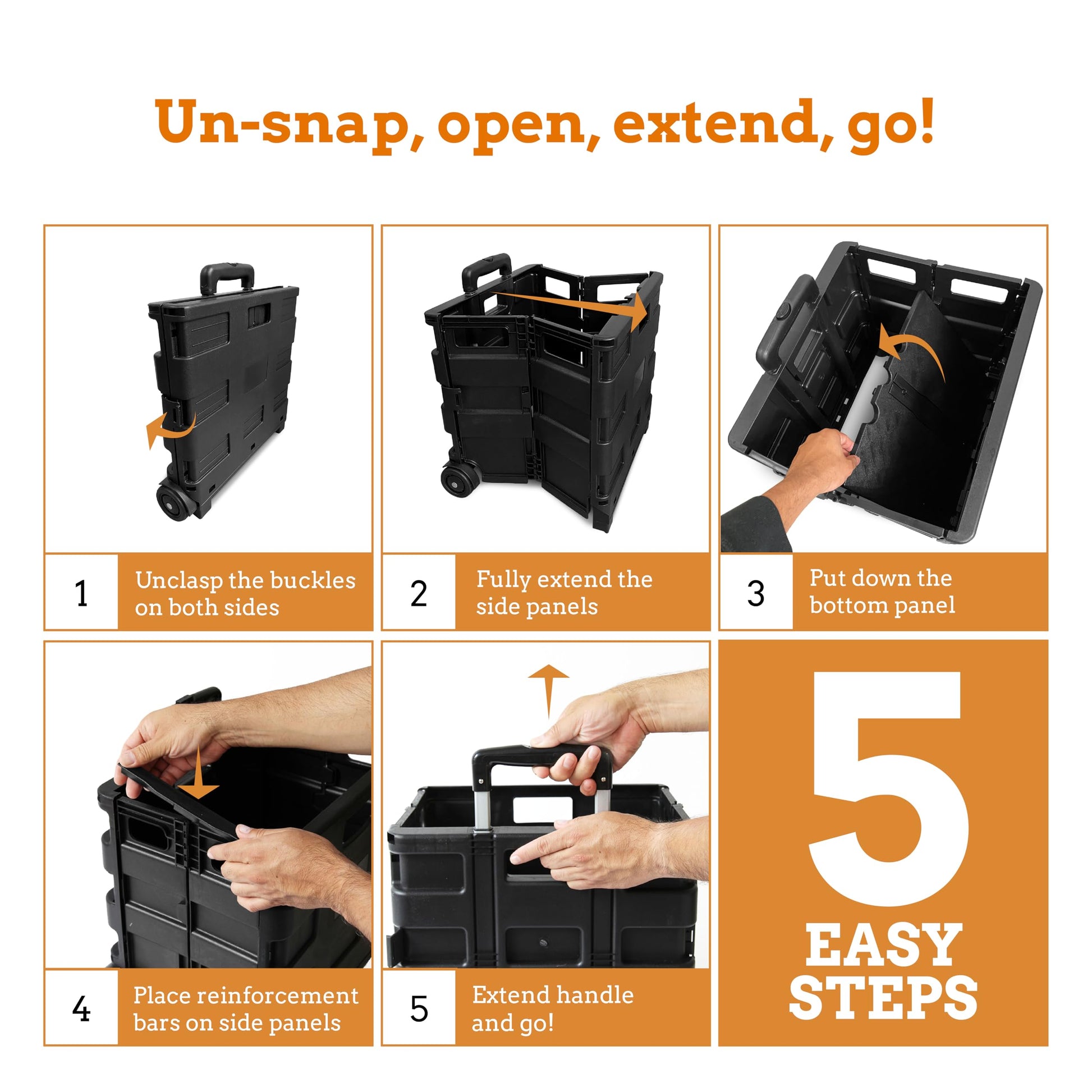 Un-snap, open, extend, go!

1 Unclasp the buckles on both sides

2 Fully extend the side panels

3 Put down the bottom panel

4 Place reinforcement bars on side panels

5 Extend handle and go!

5 EASY STEPS