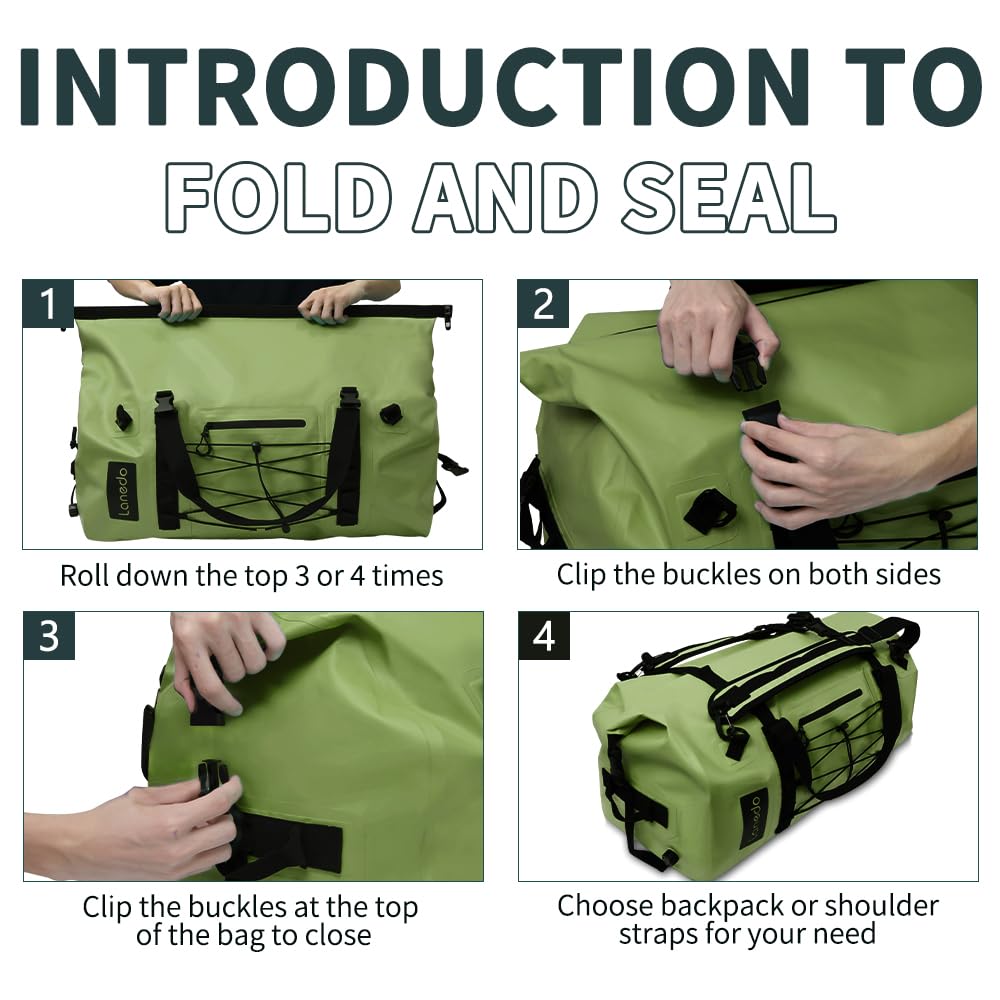 INTRODUCTION TO
FOLD AND SEAL

1

Lonedo

Roll down the top 3 or 4 times

2

Clip the buckles on both sides

3

Clip the buckles at the top of the bag to close

4

Lonedo

Choose backpack or shoulder straps for your need