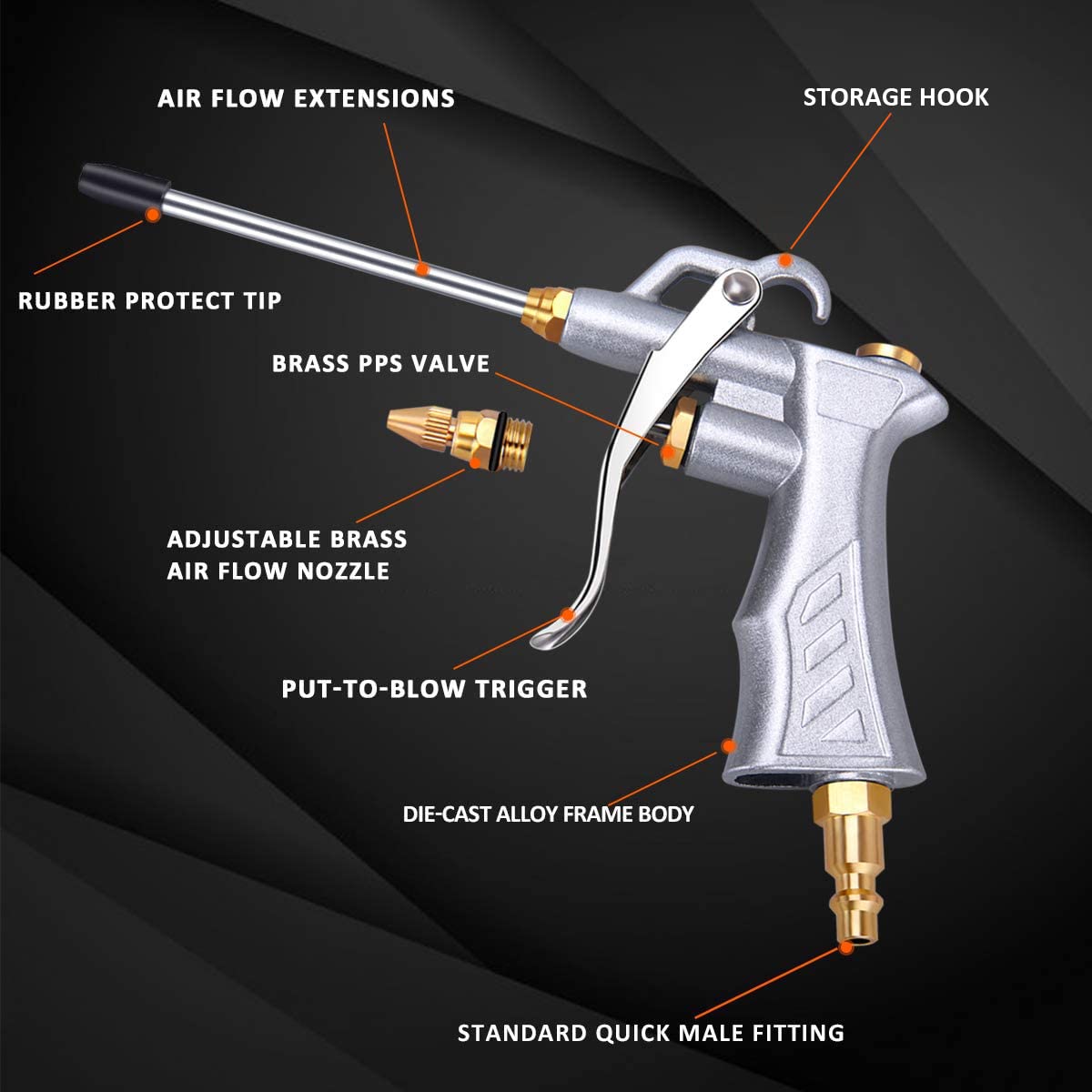 AIR FLOW EXTENSIONS

STORAGE HOOK

RUBBER PROTECT TIP

BRASS PPS VALVE

ADJUSTABLE BRASS AIR FLOW NOZZLE

PUT-TO-BLOW TRIGGER

DIE-CAST ALLOY FRAME BODY

STANDARD QUICK MALE FITTING