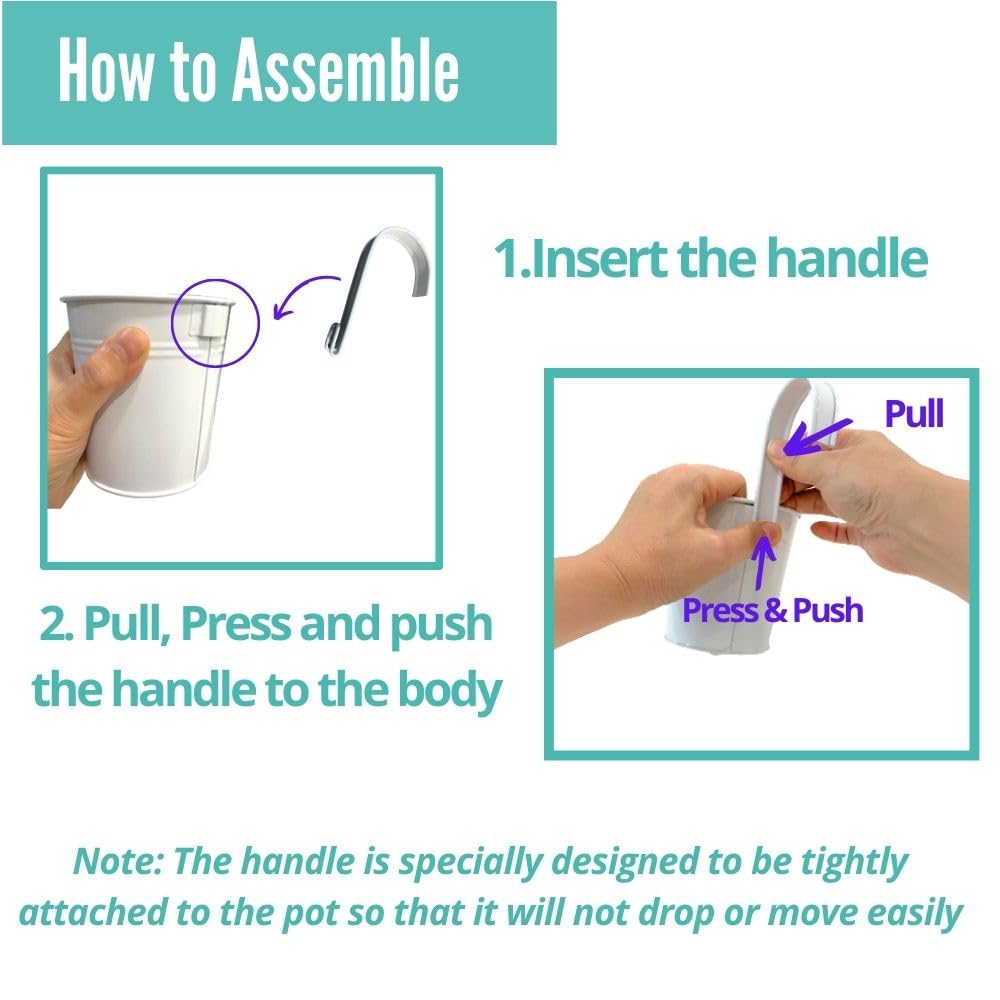 How to Assemble

1.Insert the handle

Pull

Press & Push

2. Pull, Press and push the handle to the body

Note: The handle is specially designed to be tightly attached to the pot so that it will not drop or move easily