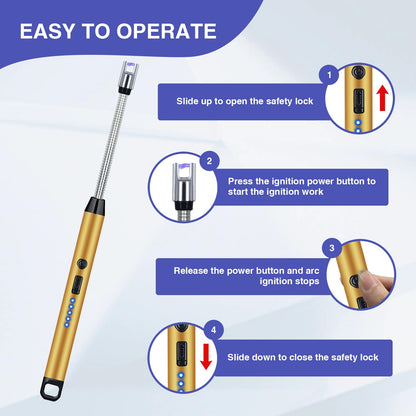 EASY TO OPERATE

1

Slide up to open the safety lock

2

Press the ignition power button to start the ignition work

3

Release the power button and arc ignition stops

4

Slide down to close the safety lock