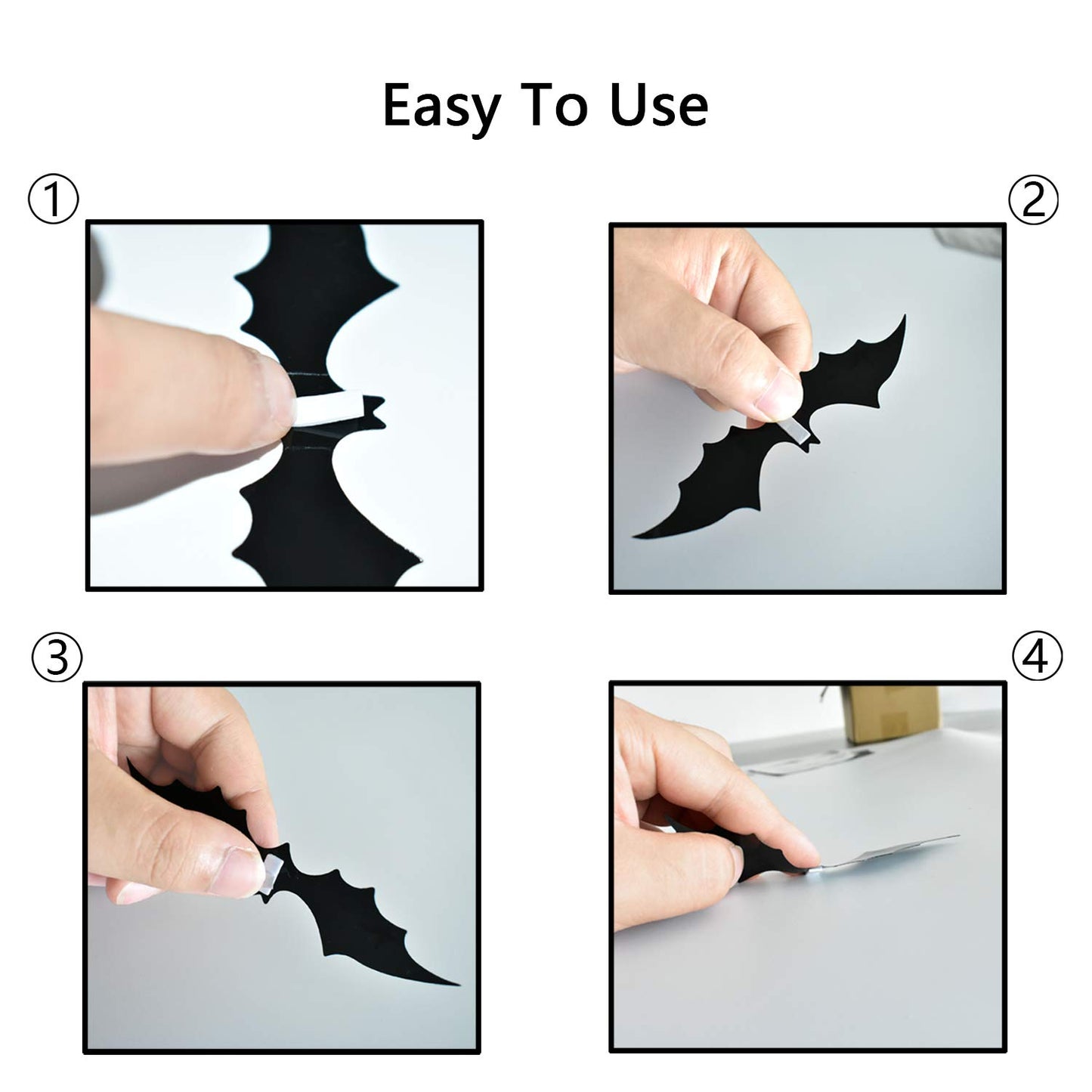 Easy To Use

①

②

③

④