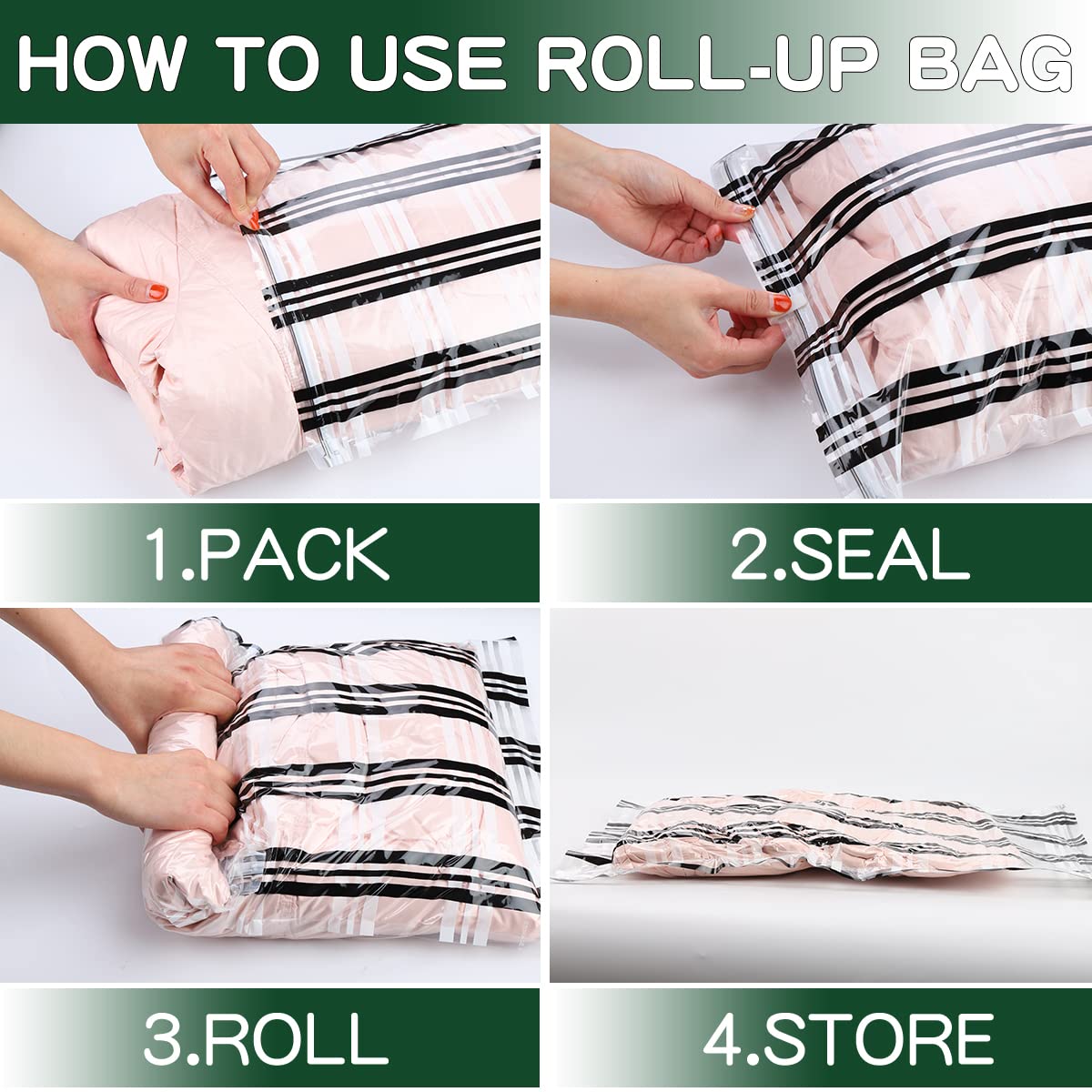 HOW TO USE ROLL-UP BAG

1.PACK

2.SEAL

3.ROLL

4.STORE