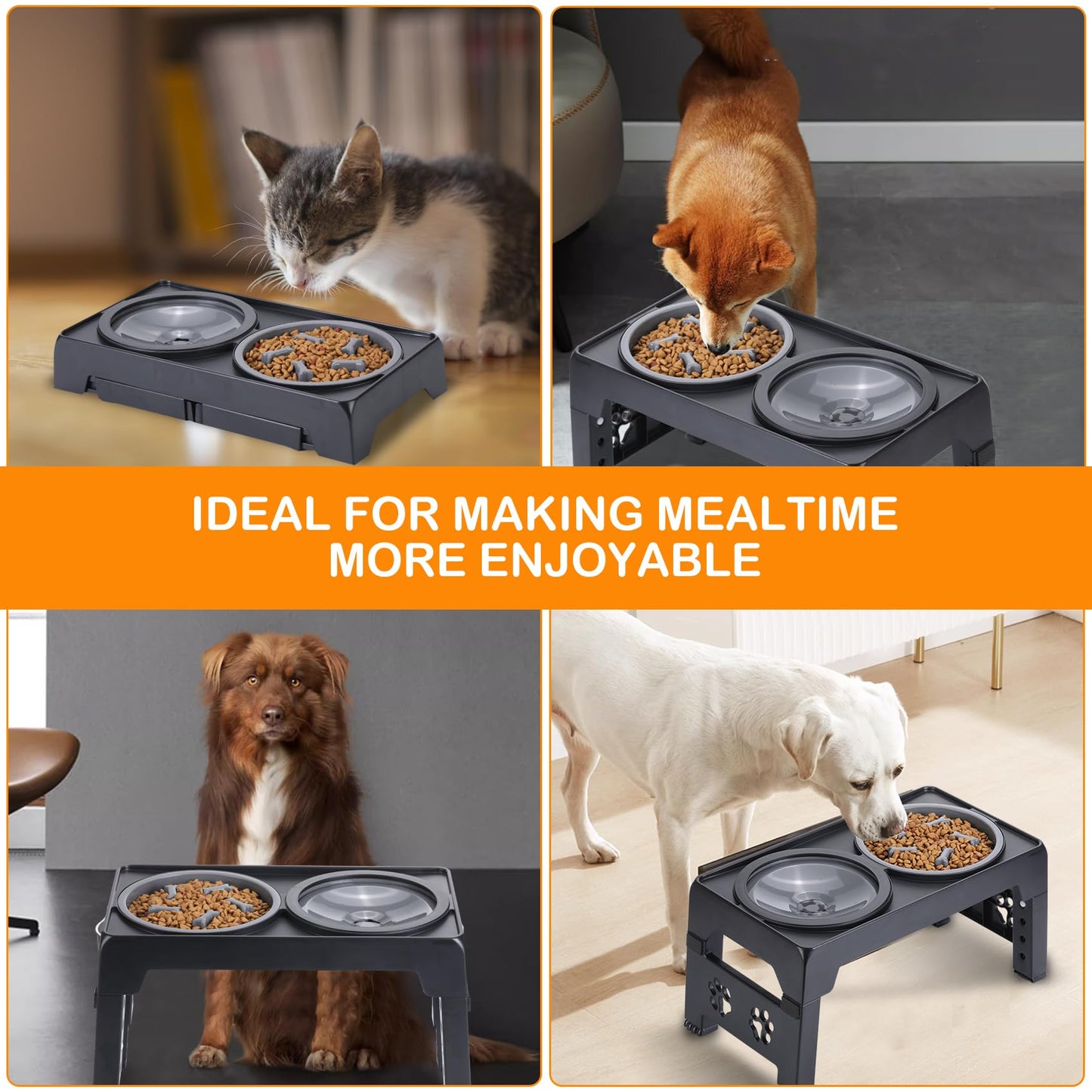 IDEAL FOR MAKING MEALTIME MORE ENJOYABLE