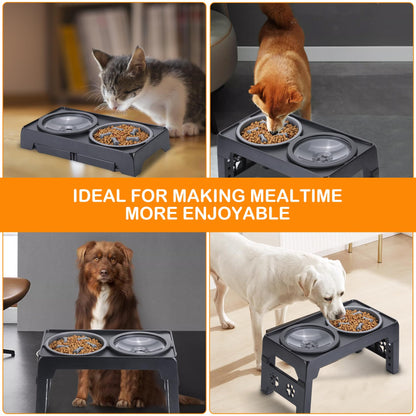 IDEAL FOR MAKING MEALTIME MORE ENJOYABLE