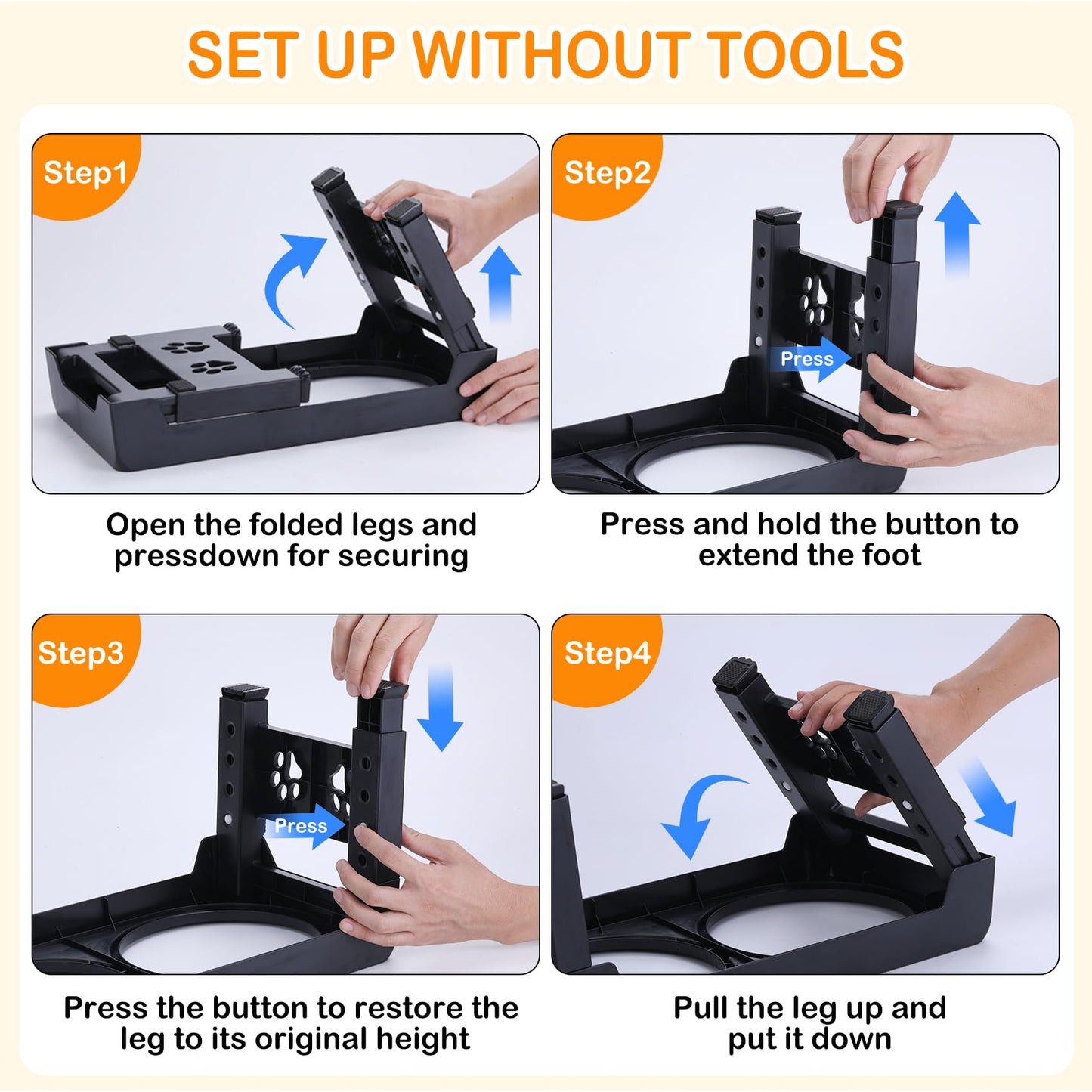 SET UP WITHOUT TOOLS

Step1

Open the folded legs and pressdown for securing

Step2

Press

Press and hold the button to extend the foot

Step3

Press

Press the button to restore the leg to its original height

Step4

Pull the leg up and put it down