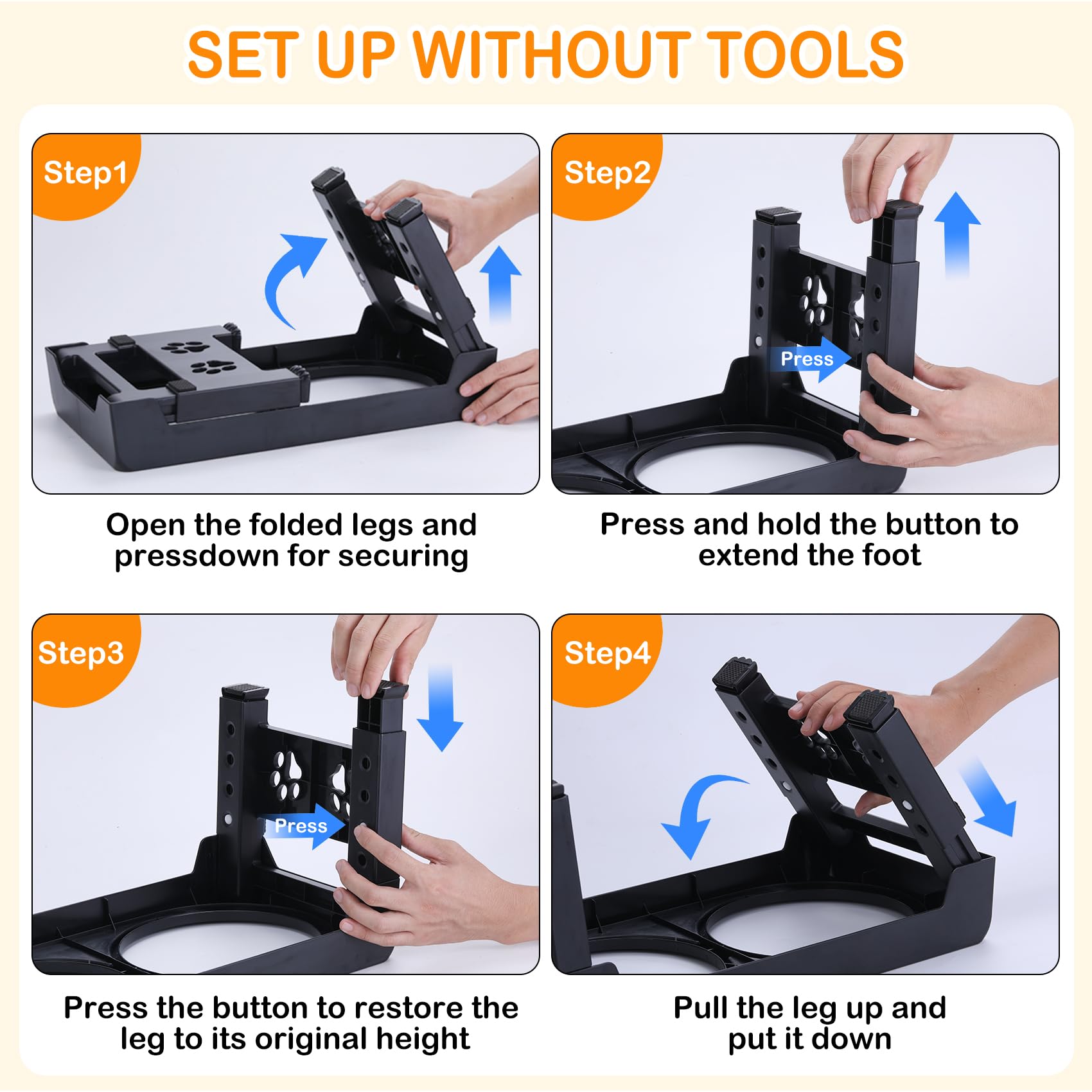 SET UP WITHOUT TOOLS

Step1

Open the folded legs and pressdown for securing

Step2

Press

Press and hold the button to extend the foot

Step3

Press

Press the button to restore the leg to its original height

Step4

Pull the leg up and put it down