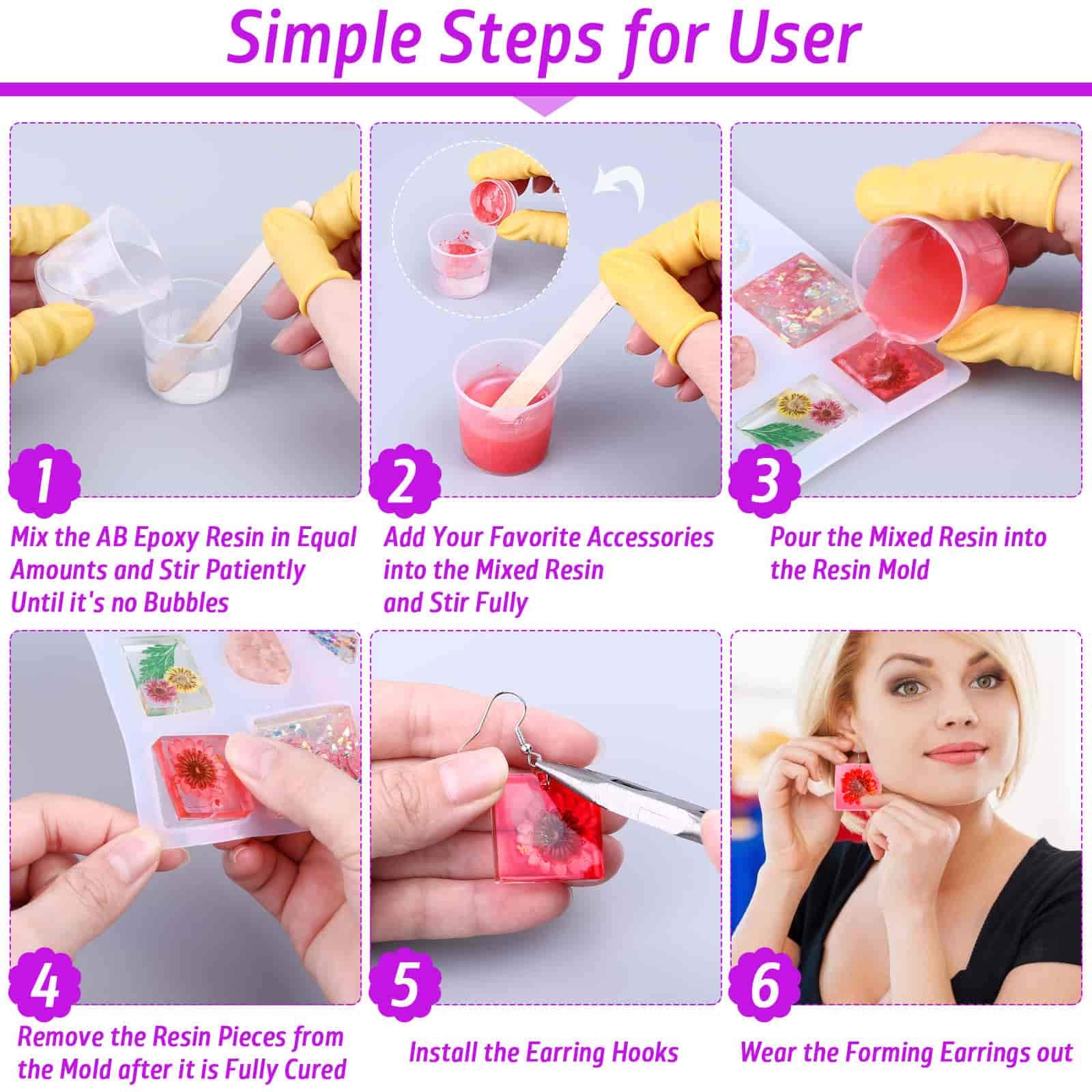 Simple Steps for User

1
Mix the AB Epoxy Resin in Equal Amounts and Stir Patiently Until it's no Bubbles

2
Add Your Favorite Accessories into the Mixed Resin and Stir Fully

3
Pour the Mixed Resin into the Resin Mold

4
Remove the Resin Pieces from the Mold after it is Fully Cured

5
Install the Earring Hooks

6
Wear the Forming Earrings out