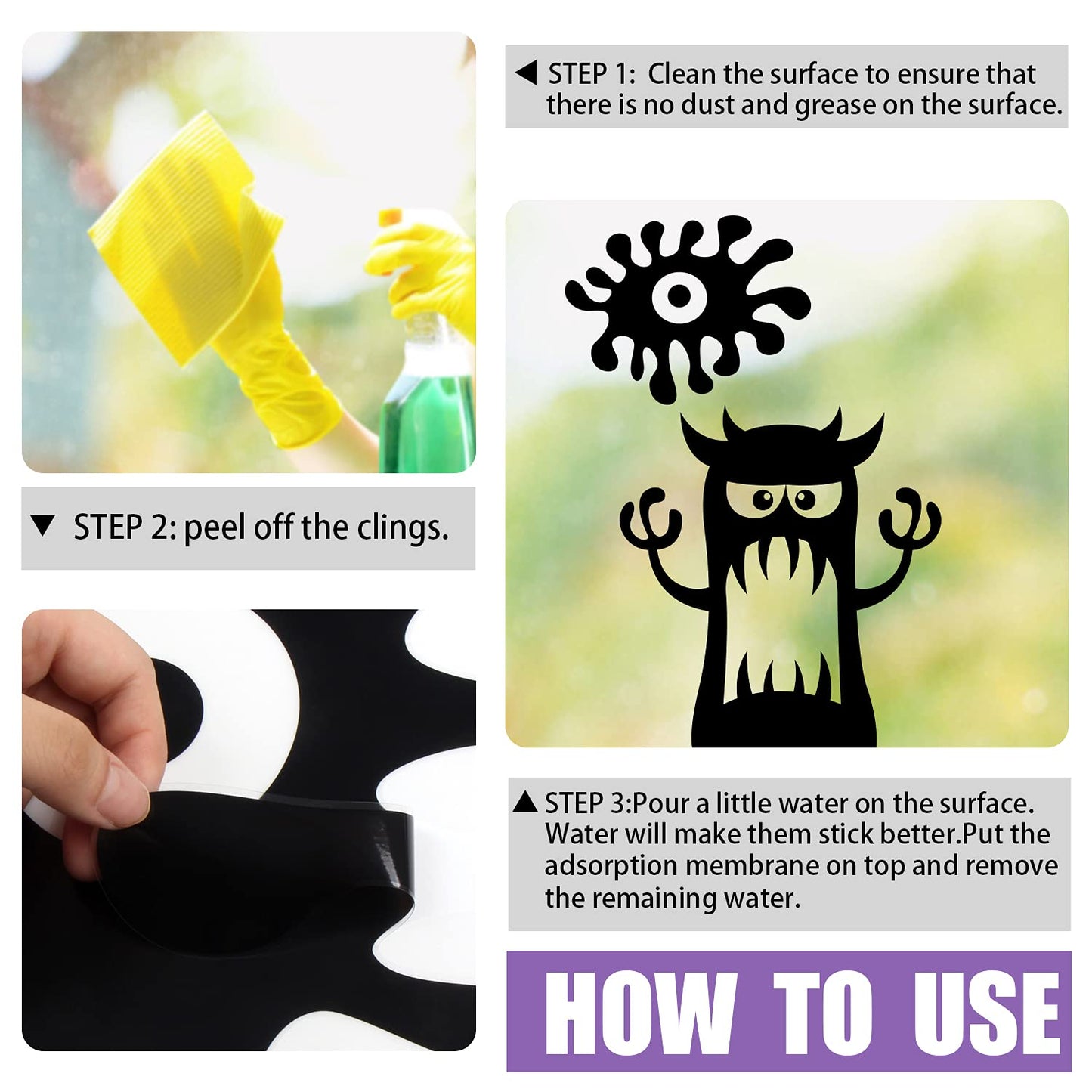 ◀ STEP 1: Clean the surface to ensure that there is no dust and grease on the surface.

▼ STEP 2: peel off the clings.

▲ STEP 3:Pour a little water on the surface. Water will make them stick better.Put the adsorption membrane on top and remove the remaining water.

HOW TO USE