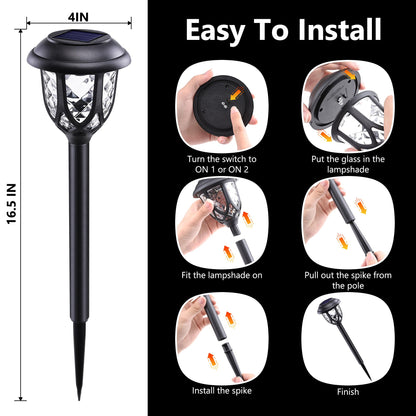 4IN

16.5 IN

Easy To Install

Turn the switch to ON 1 or ON 2

Put the glass in the lampshade

Fit the lampshade on

Pull out the spike from the pole

Install the spike

Finish