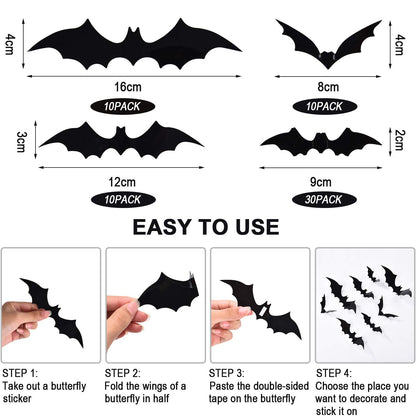 4cm

16cm

10PACK

4cm

8cm

10PACK

3cm

12cm

10PACK

2cm

9cm

30PACK

EASY TO USE

STEP 1:
Take out a butterfly sticker

STEP 2:
Fold the wings of a butterfly in half

STEP 3:
Paste the double-sided tape on the butterfly

STEP 4:
Choose the place you want to decorate and stick it on