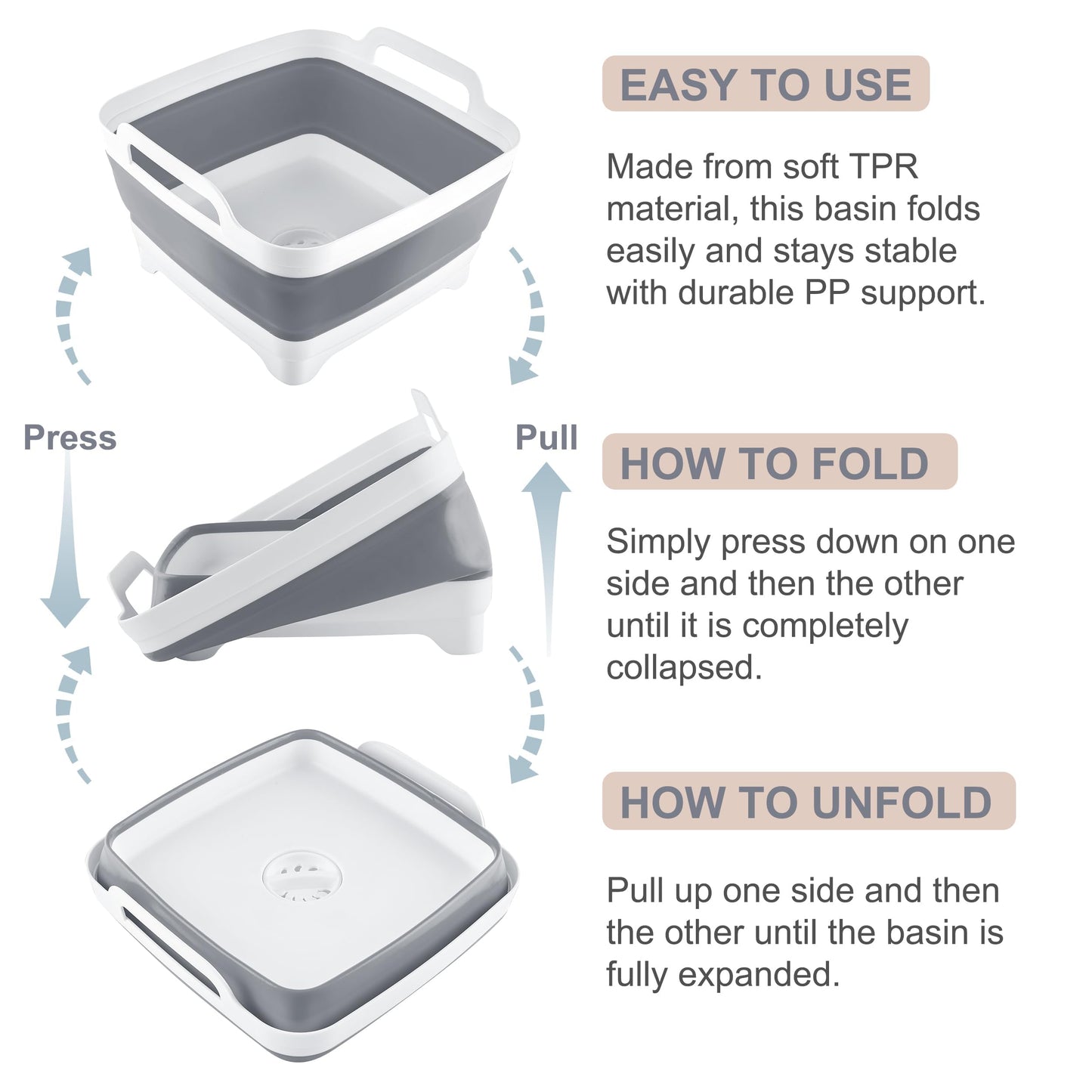 Press

Pull

EASY TO USE

Made from soft TPR material, this basin folds easily and stays stable with durable PP support.

HOW TO FOLD

Simply press down on one side and then the other until it is completely collapsed.

HOW TO UNFOLD

Pull up one side and then the other until the basin is fully expanded.