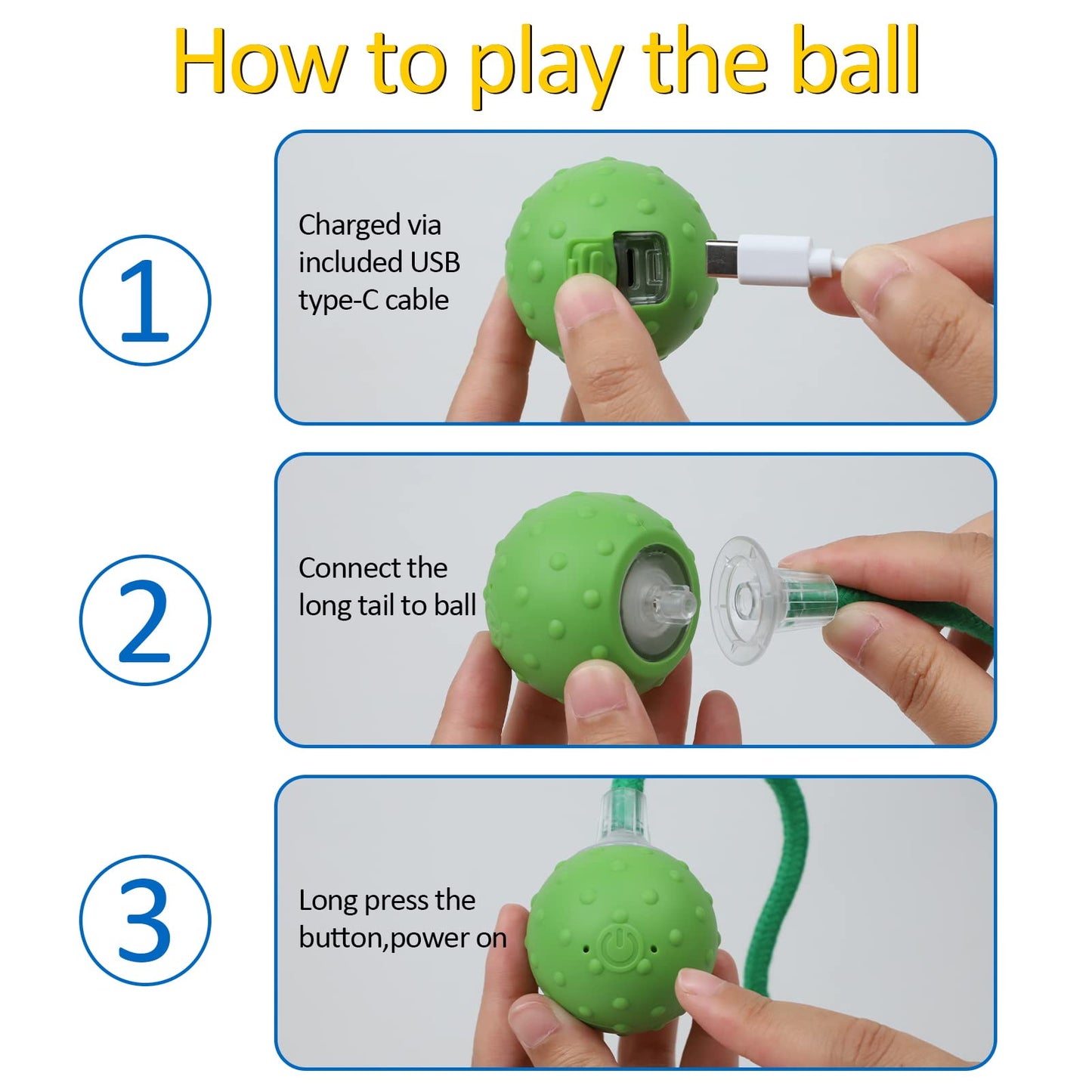 How to play the ball

1

Charged via included USB type-C cable

2

Connect the long tail to ball

3

Long press the button,power on