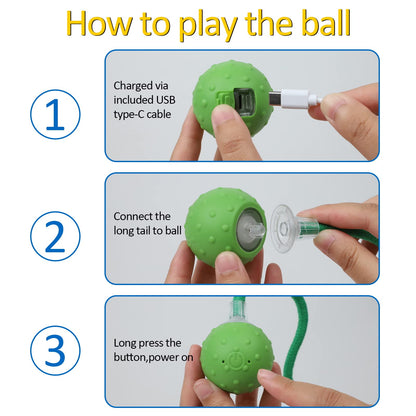 How to play the ball

1

Charged via included USB type-C cable

2

Connect the long tail to ball

3

Long press the button,power on