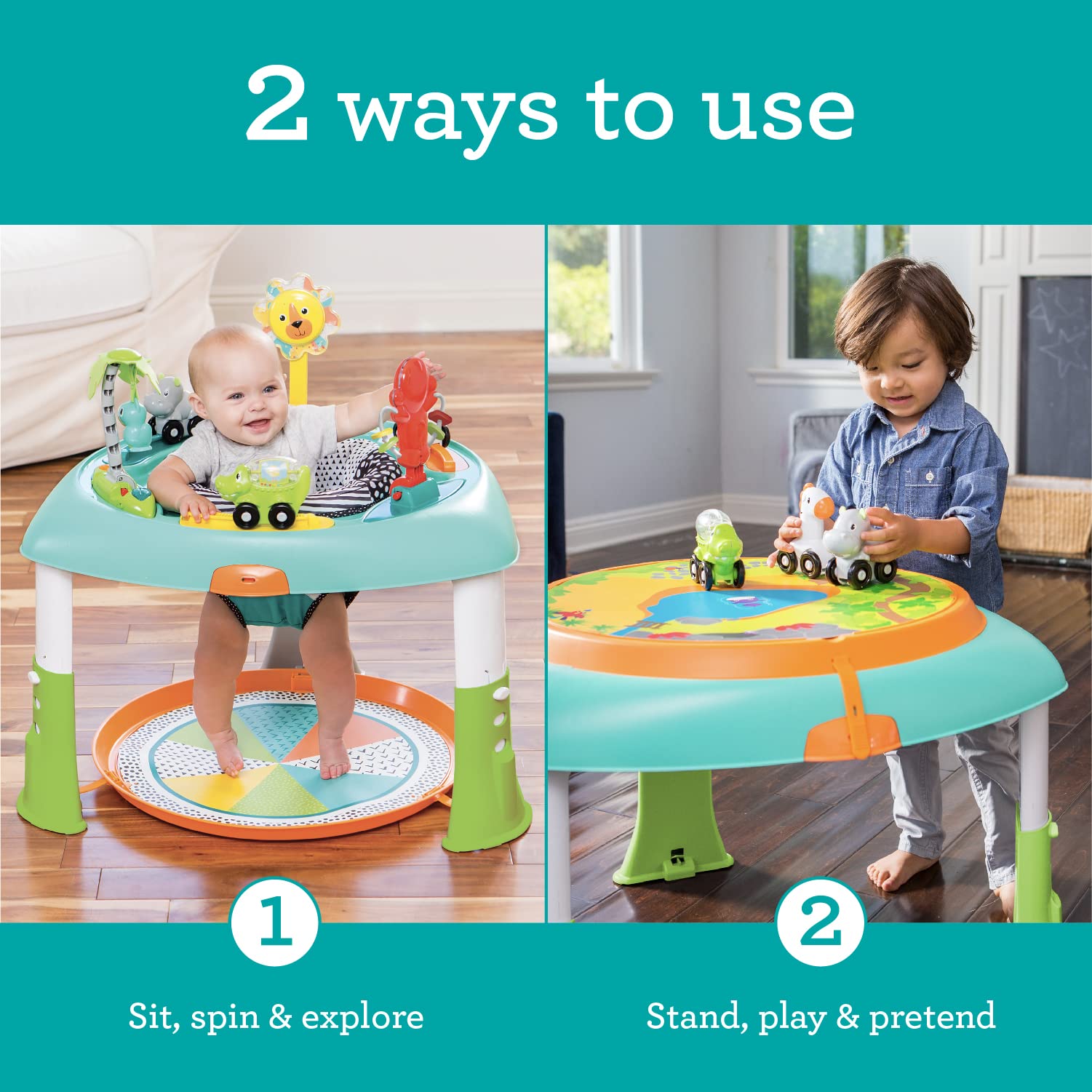 2 ways to use

1

Sit, spin & explore

2

Stand, play & pretend