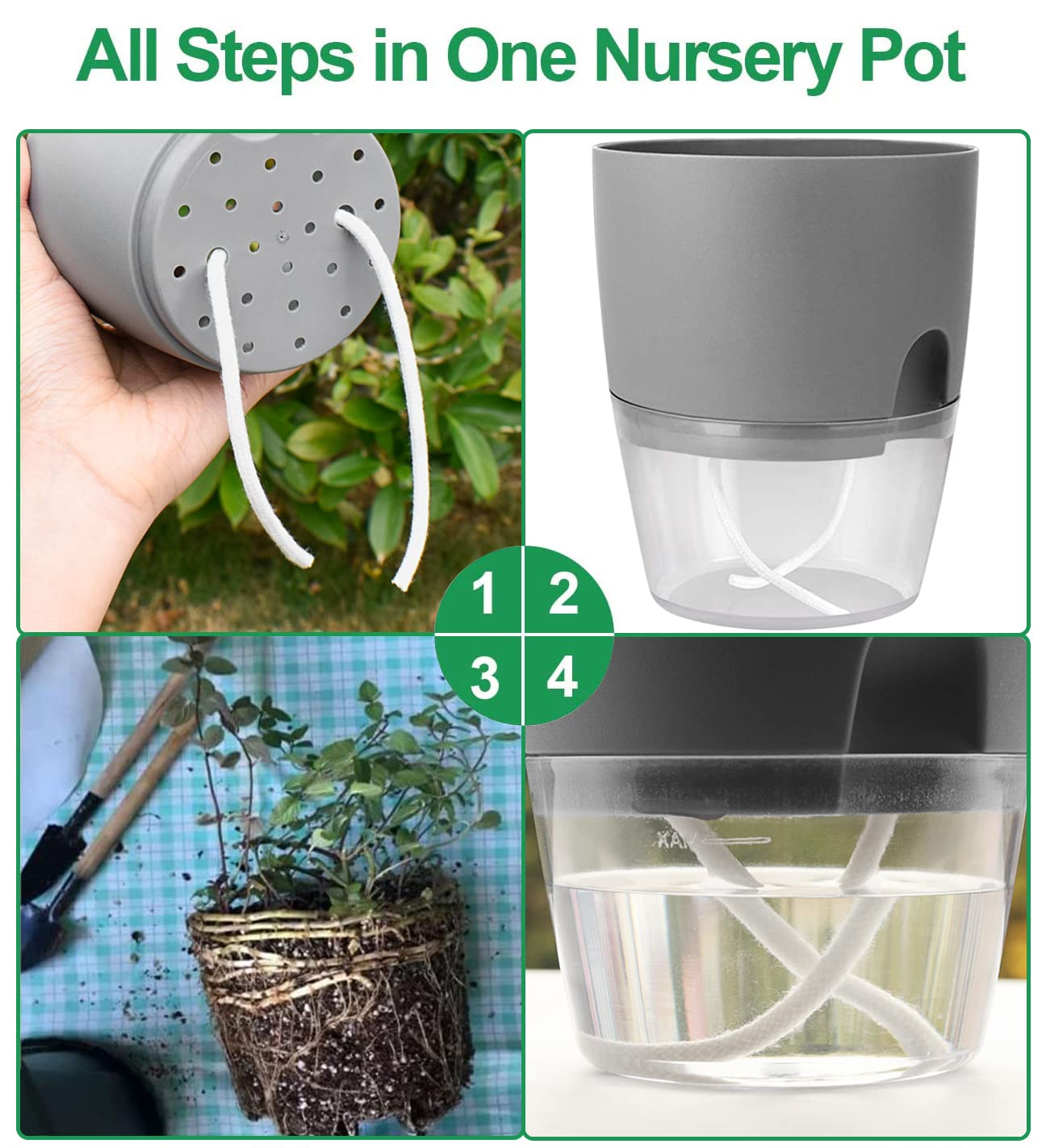 All Steps in One Nursery Pot

1 2
3 4

MAX