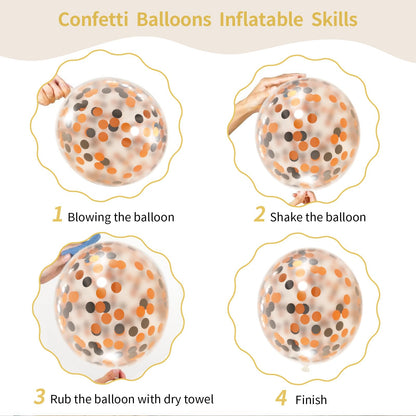 Confetti Balloons Inflatable Skills

1 Blowing the balloon

2 Shake the balloon

3 Rub the balloon with dry towel

4 Finish