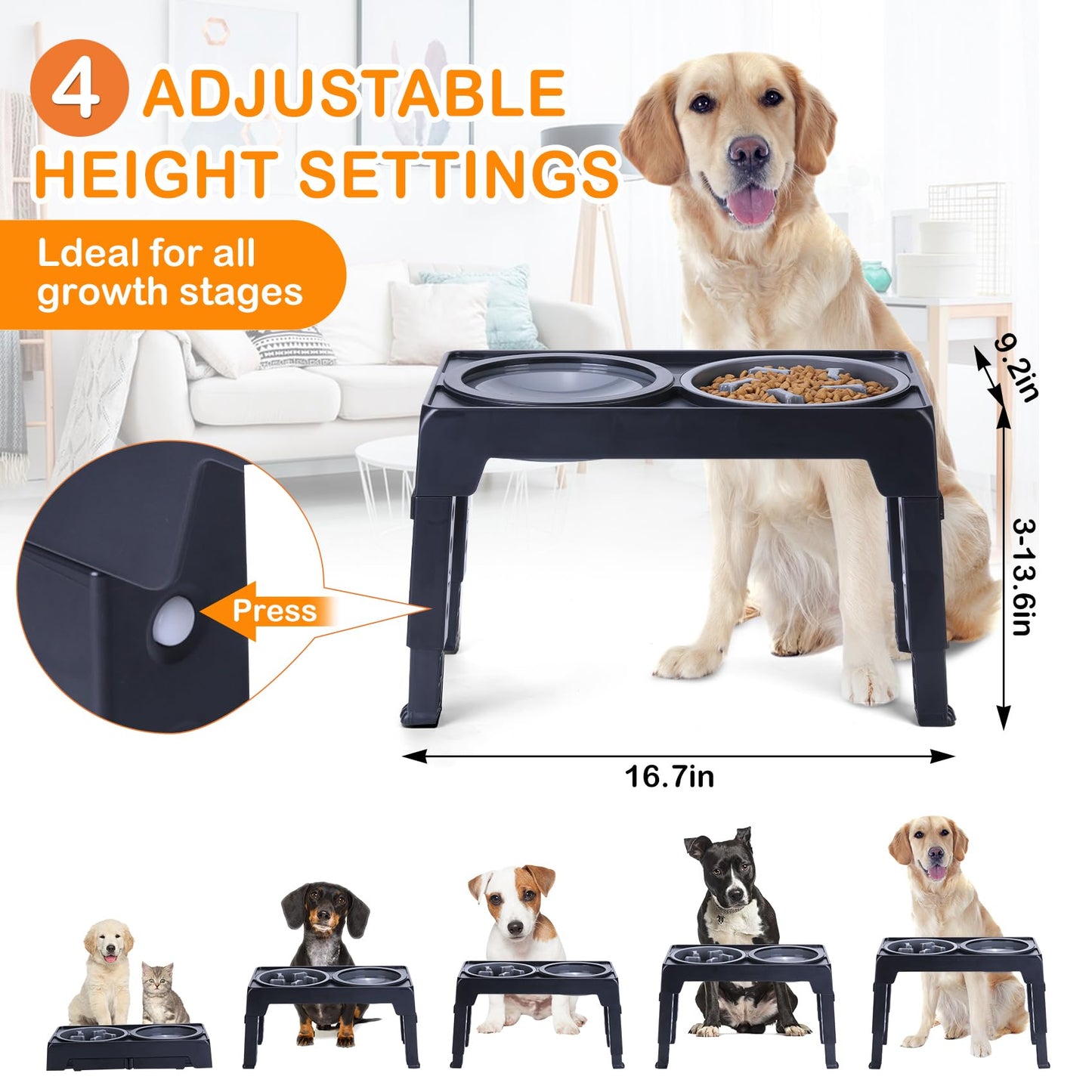 4 ADJUSTABLE HEIGHT SETTINGS

Ldeal for all growth stages

Press

9.2in

3-13.6in

16.7in