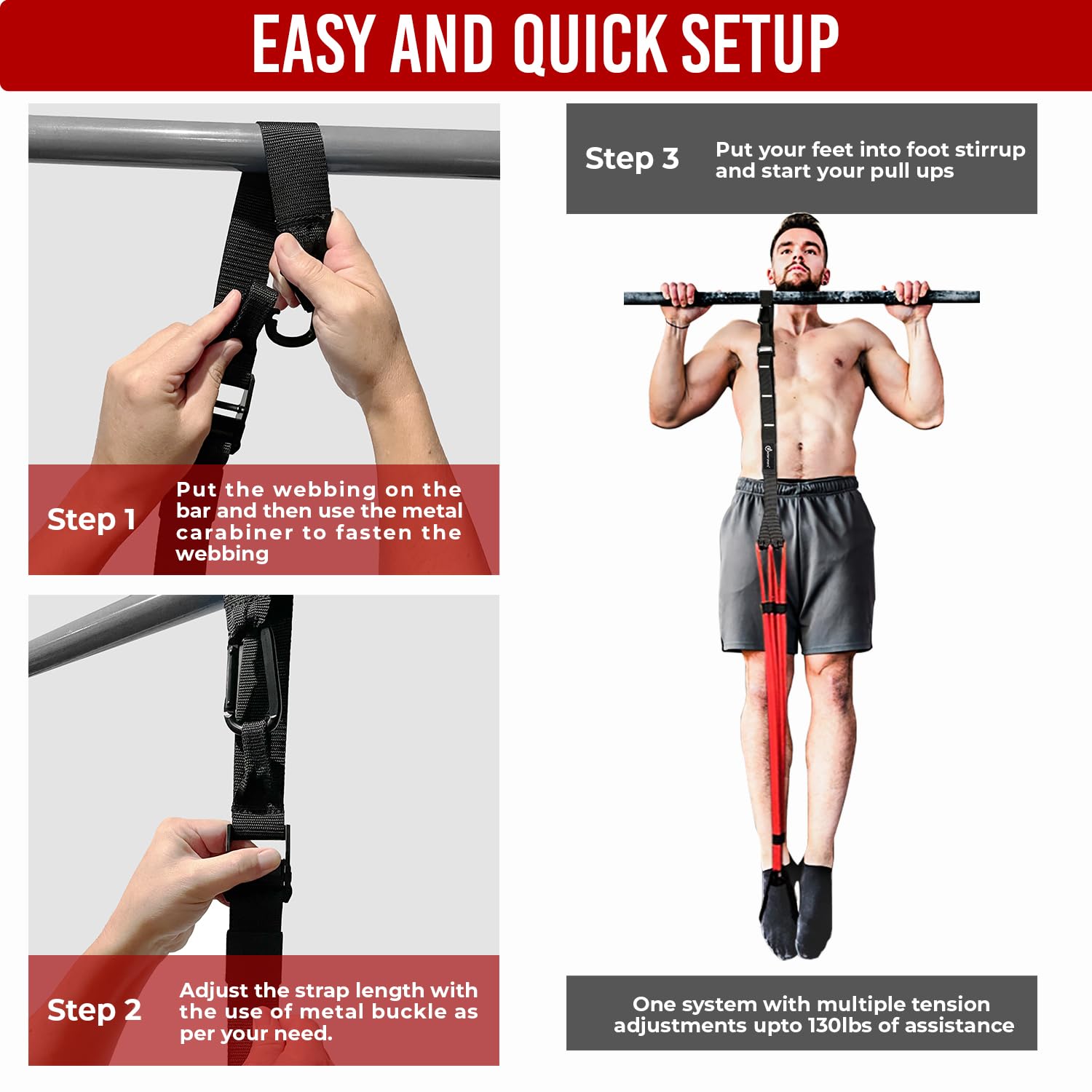 EASY AND QUICK SETUP

Step 1 Put the webbing on the bar and then use the metal carabiner to fasten the webbing

Step 2 Adjust the strap length with the use of metal buckle as per your need.

Step 3 Put your feet into foot stirrup and start your pull ups

One system with multiple tension adjustments upto 130lbs of assistance