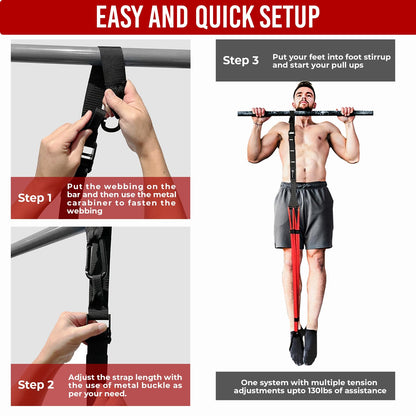 EASY AND QUICK SETUP

Step 1 Put the webbing on the bar and then use the metal carabiner to fasten the webbing

Step 2 Adjust the strap length with the use of metal buckle as per your need.

Step 3 Put your feet into foot stirrup and start your pull ups

One system with multiple tension adjustments upto 130lbs of assistance