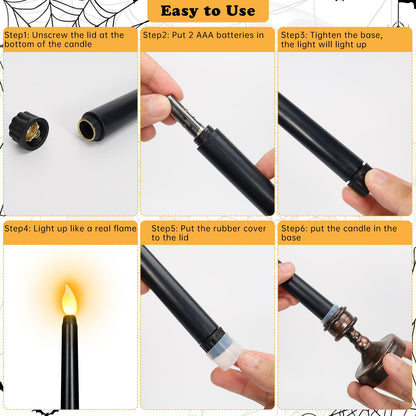 Easy to Use

Step1: Unscrew the lid at the bottom of the candle

Step2: Put 2 AAA batteries in

Step3: Tighten the base, the light will light up

Step4: Light up like a real flame

Step5: Put the rubber cover to the lid

Step6: put the candle in the base