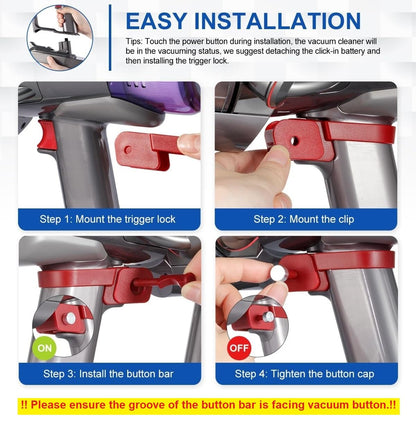 EASY INSTALLATION

Tips: Touch the power button during installation, the vacuum cleaner will be in the vacuuming status, we suggest detaching the click-in battery and then installing the trigger lock.

Step 1: Mount the trigger lock

Step 2: Mount the clip

ON

Step 3: Install the button bar

OFF

Step 4: Tighten the button cap

!! Please ensure the groove of the button bar is facing vacuum button.!!