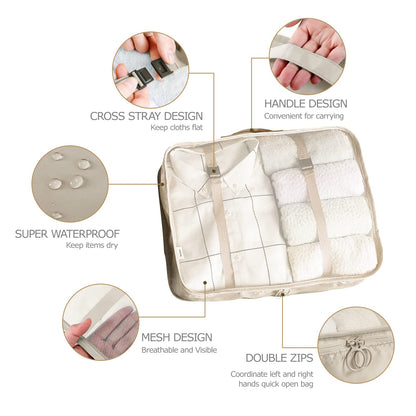 CROSS STRAY DESIGN
Keep cloths flat

HANDLE DESIGN
Convenient for carrying

SUPER WATERPROOF
Keep items dry

MESH DESIGN
Breathable and Visible

DOUBLE ZIPS
Coordinate left and right hands quick open bag