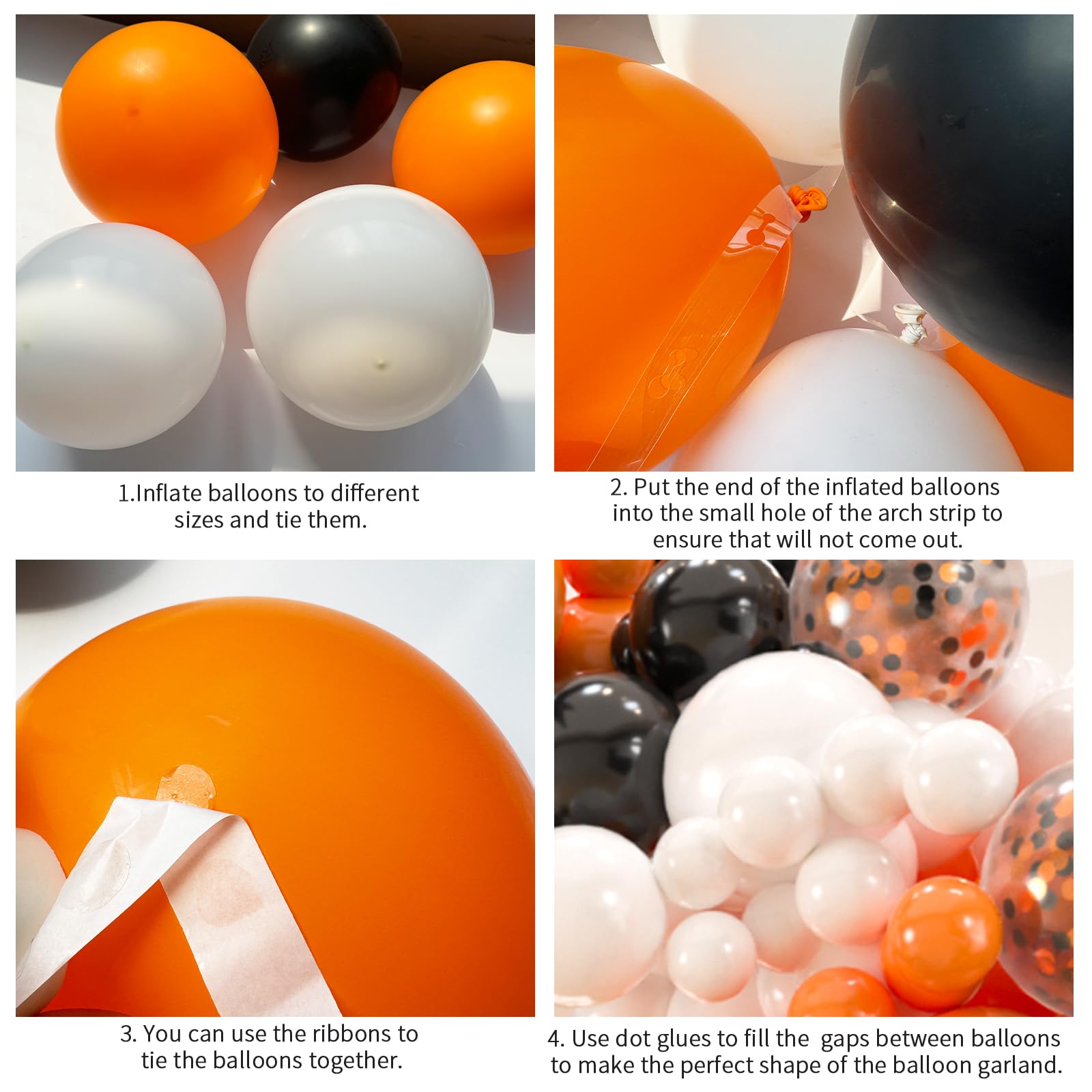 1.Inflate balloons to different sizes and tie them.

2. Put the end of the inflated balloons into the small hole of the arch strip to ensure that will not come out.

3. You can use the ribbons to tie the balloons together.

4. Use dot glues to fill the gaps between balloons to make the perfect shape of the balloon garland.