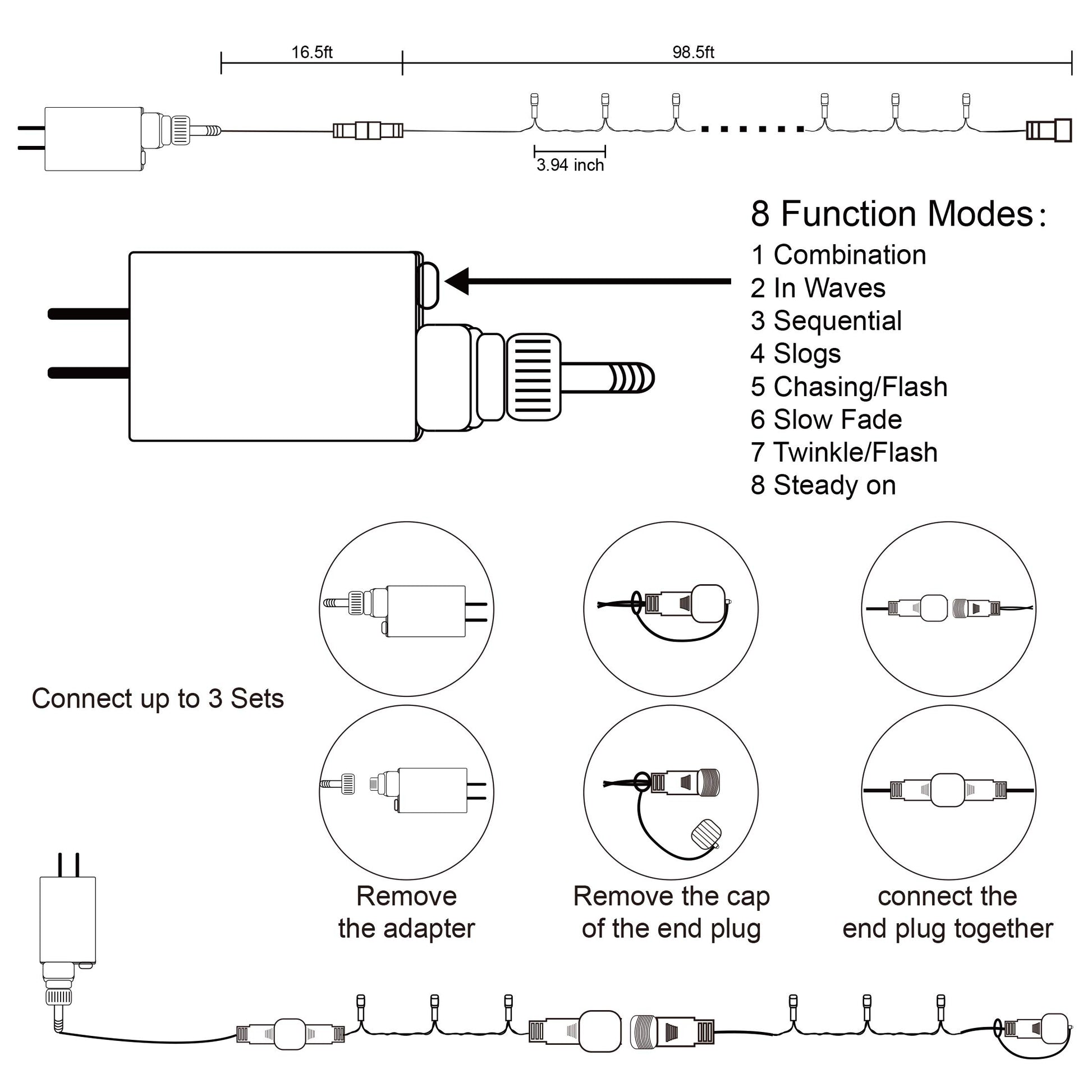 16.5ft

98.5ft

3.94 inch

8 Function Modes:
1 Combination
2 In Waves
3 Sequential
4 Slogs
5 Chasing/Flash
6 Slow Fade
7 Twinkle/Flash
8 Steady on

Connect up to 3 Sets

Remove the adapter

Remove the cap of the end plug

connect the end plug together