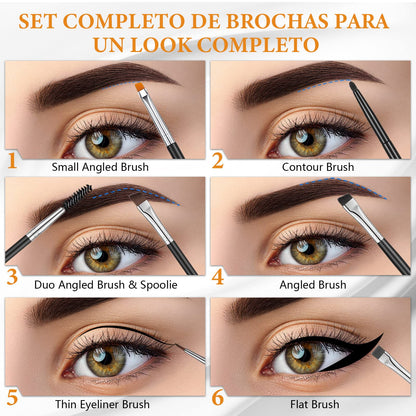 SET COMPLETO DE BROCHAS PARA UN LOOK COMPLETO

1 Small Angled Brush

2 Contour Brush

3 Duo Angled Brush & Spoolie

4 Angled Brush

5 Thin Eyeliner Brush

6 Flat Brush