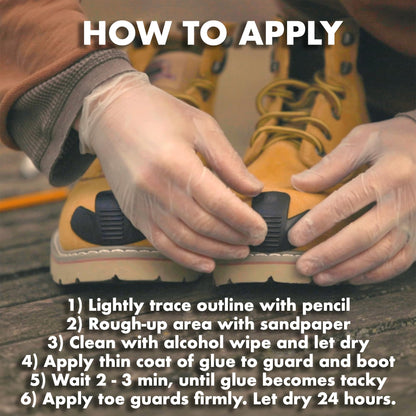 HOW TO APPLY

1) Lightly trace outline with pencil
2) Rough-up area with sandpaper
3) Clean with alcohol wipe and let dry
4) Apply thin coat of glue to guard and boot
5) Wait 2 - 3 min, until glue becomes tacky
6) Apply toe guards firmly. Let dry 24 hours.