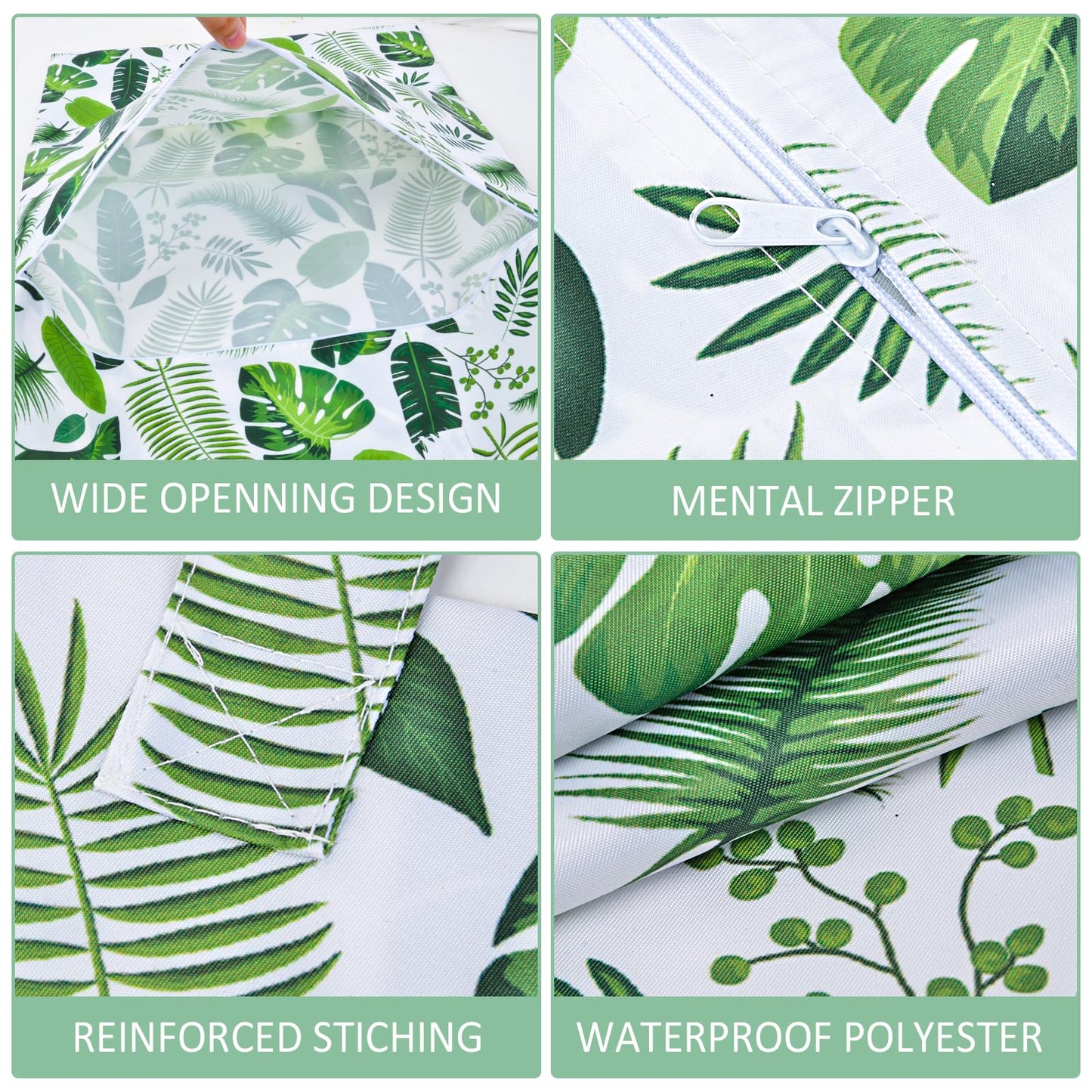 WIDE OPENNING DESIGN

MENTAL ZIPPER

REINFORCED STICHING

WATERPROOF POLYESTER