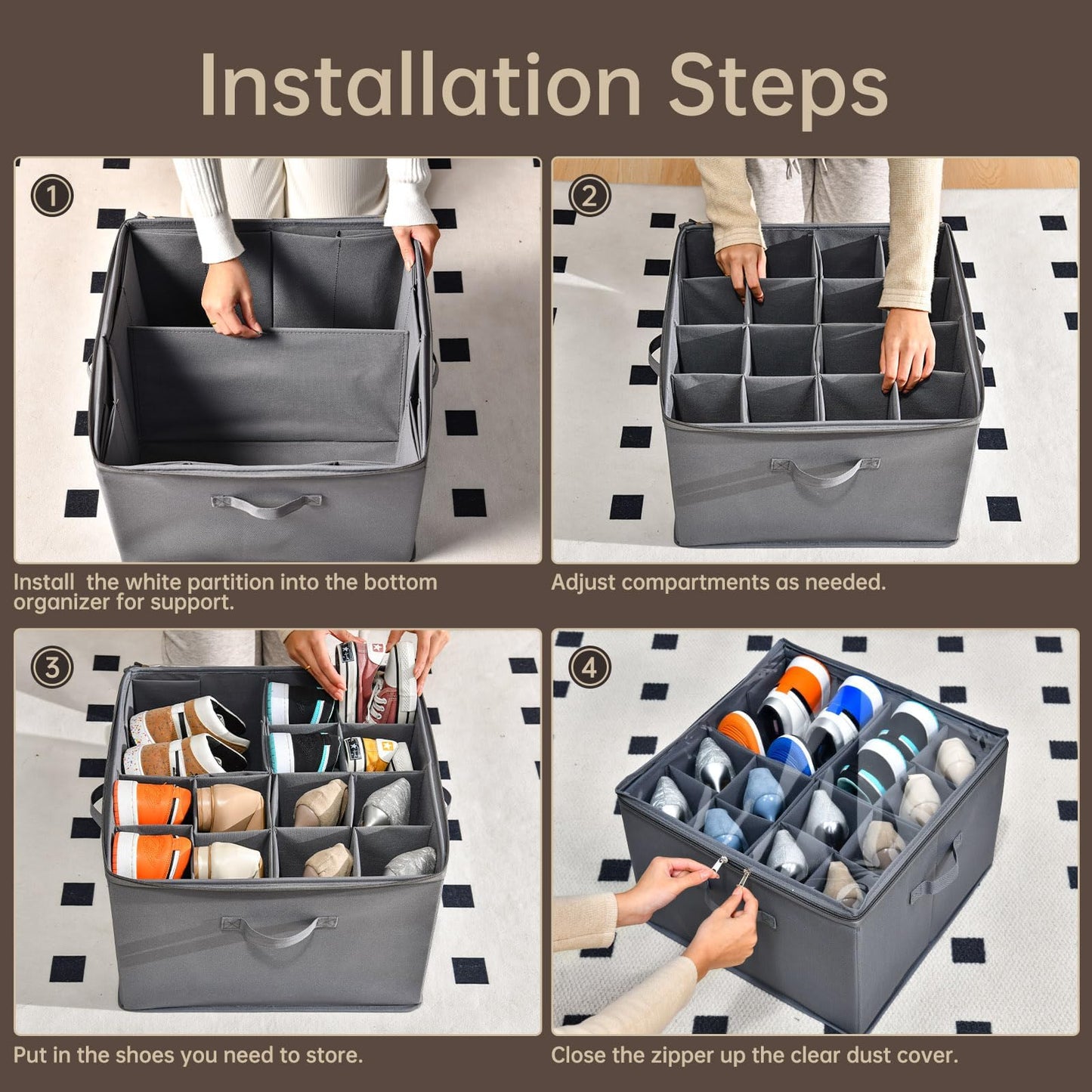 Installation Steps

1

Install  the white partition into the bottom organizer for support.

2

Adjust compartments as needed.

3

Put in the shoes you need to store.

4

Close the zipper up the clear dust cover.