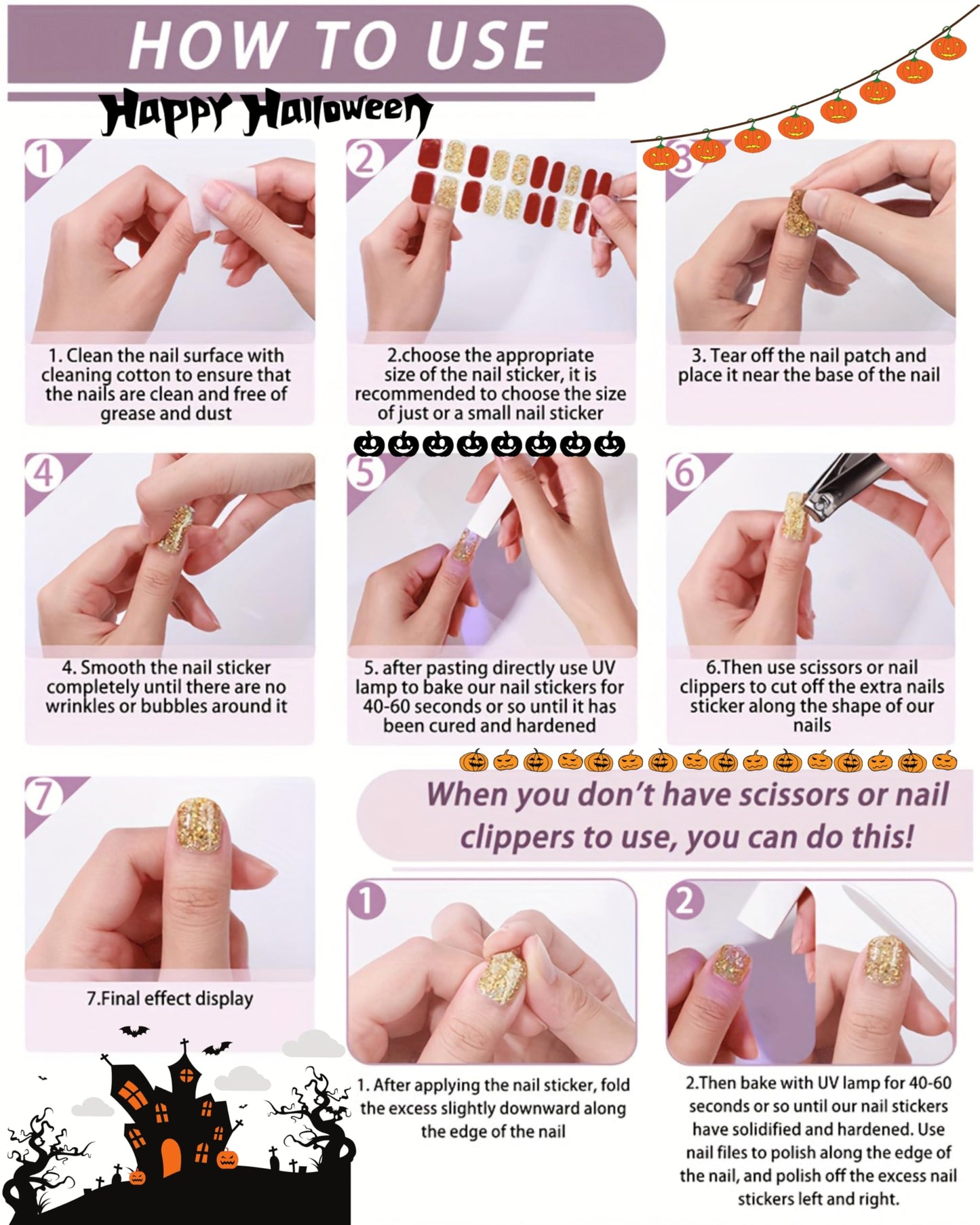 HOW TO USE

Happy Halloween

1

1. Clean the nail surface with cleaning cotton to ensure that the nails are clean and free of grease and dust

2

2.choose the appropriate size of the nail sticker, it is recommended to choose the size of just or a small nail sticker

3

3. Tear off the nail patch and place it near the base of the nail

4

4. Smooth the nail sticker completely until there are no wrinkles or bubbles around it

5

5. after pasting directly use UV lamp to bake our nail stickers for 40-60 seconds or so until it has been cured and hardened

6

6.Then use scissors or nail clippers to cut off the extra nails sticker along the shape of our nails

7

7.Final effect display

When you don't have scissors or nail clippers to use, you can do this!

1

1. After applying the nail sticker, fold the excess slightly downward along the edge of the nail

2

2.Then bake with UV lamp for 40-60 seconds or so until our nail stickers have solidified and hardened. Use nail files to polish along the edge of the nail, and polish off the excess nail stickers left and right.