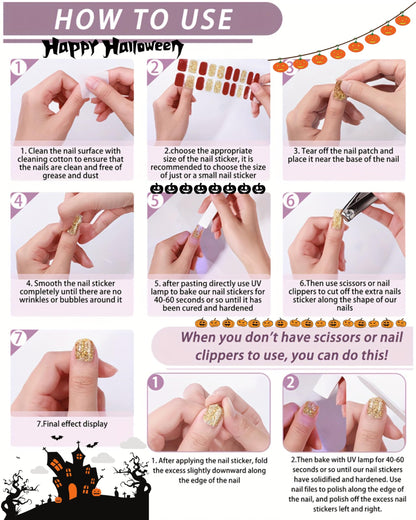 HOW TO USE

Happy Halloween

1

1. Clean the nail surface with cleaning cotton to ensure that the nails are clean and free of grease and dust

2

2.choose the appropriate size of the nail sticker, it is recommended to choose the size of just or a small nail sticker

3

3. Tear off the nail patch and place it near the base of the nail

4

4. Smooth the nail sticker completely until there are no wrinkles or bubbles around it

5

5. after pasting directly use UV lamp to bake our nail stickers for 40-60 seconds or so until it has been cured and hardened

6

6.Then use scissors or nail clippers to cut off the extra nails sticker along the shape of our nails

7

7.Final effect display

When you don't have scissors or nail clippers to use, you can do this!

1

1. After applying the nail sticker, fold the excess slightly downward along the edge of the nail

2

2.Then bake with UV lamp for 40-60 seconds or so until our nail stickers have solidified and hardened. Use nail files to polish along the edge of the nail, and polish off the excess nail stickers left and right.