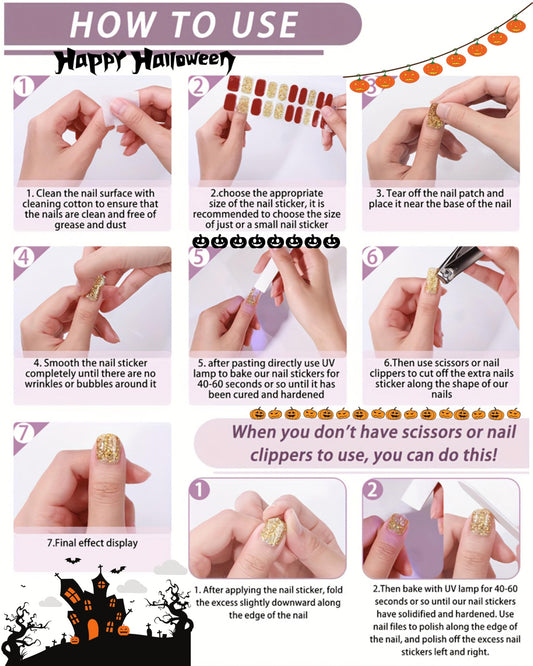 HOW TO USE

Happy Halloween

1

1. Clean the nail surface with cleaning cotton to ensure that the nails are clean and free of grease and dust

2

2.choose the appropriate size of the nail sticker, it is recommended to choose the size of just or a small nail sticker

3

3. Tear off the nail patch and place it near the base of the nail

4

4. Smooth the nail sticker completely until there are no wrinkles or bubbles around it

5

5. after pasting directly use UV lamp to bake our nail stickers for 40-60 seconds or so until it has been cured and hardened

6

6.Then use scissors or nail clippers to cut off the extra nails sticker along the shape of our nails

7

7.Final effect display

When you don't have scissors or nail clippers to use, you can do this!

1

1. After applying the nail sticker, fold the excess slightly downward along the edge of the nail

2

2.Then bake with UV lamp for 40-60 seconds or so until our nail stickers have solidified and hardened. Use nail files to polish along the edge of the nail, and polish off the excess nail stickers left and right.