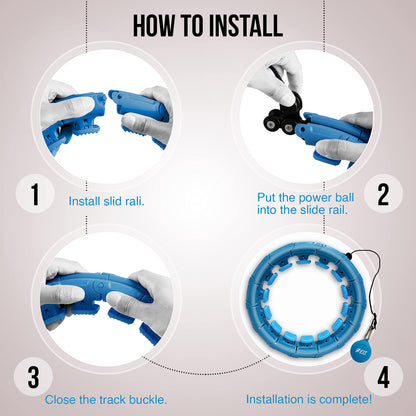 HOW TO INSTALL

1

Install slid rali.

Put the power ball into the slide rail.

2

3

Close the track buckle.

Installation is complete!

4