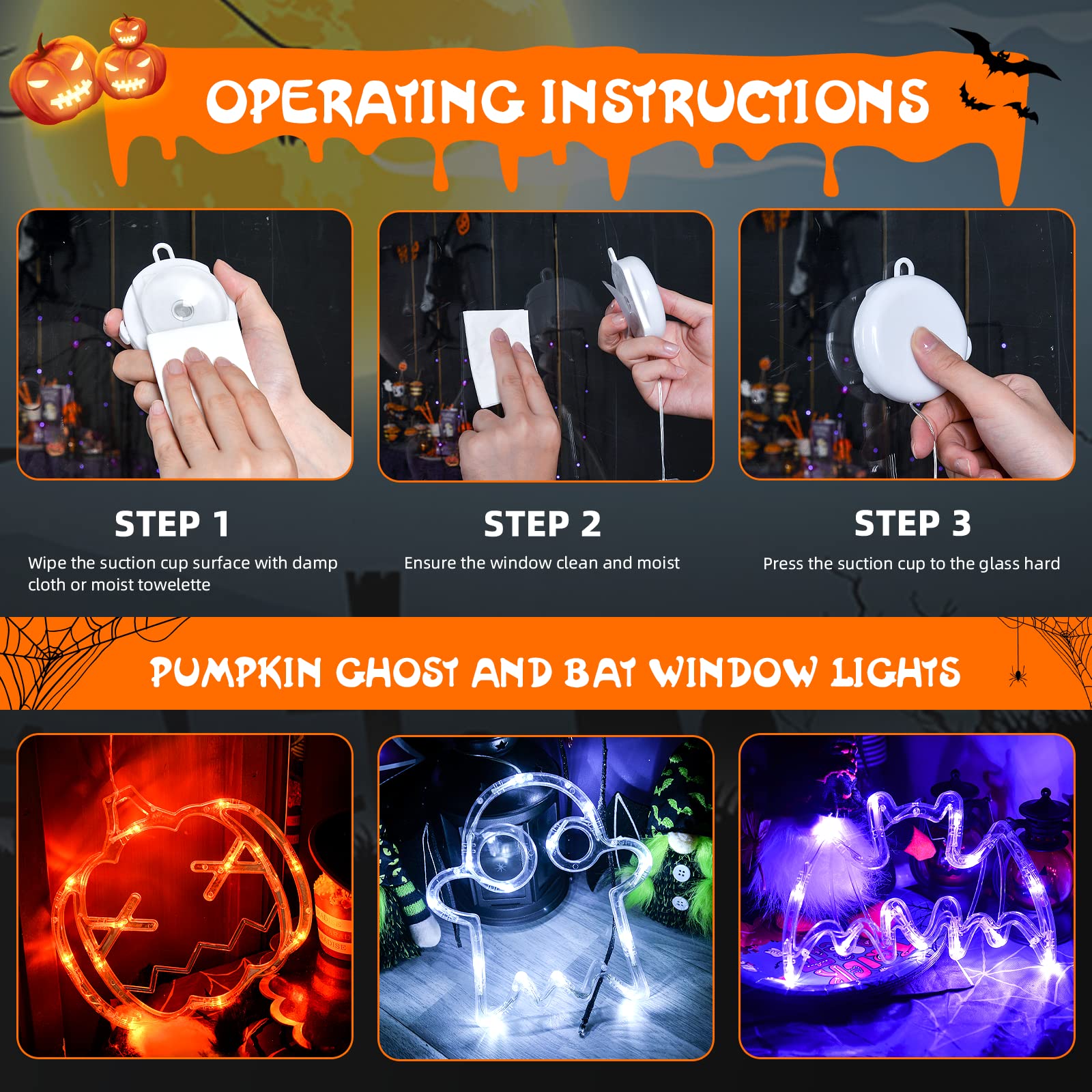 OPERATING INSTRUCTIONS

STEP 1
Wipe the suction cup surface with damp cloth or moist towelette

STEP 2
Ensure the window clean and moist

STEP 3
Press the suction cup to the glass hard

PUMPKIN GHOST AND BAT WINDOW LIGHTS